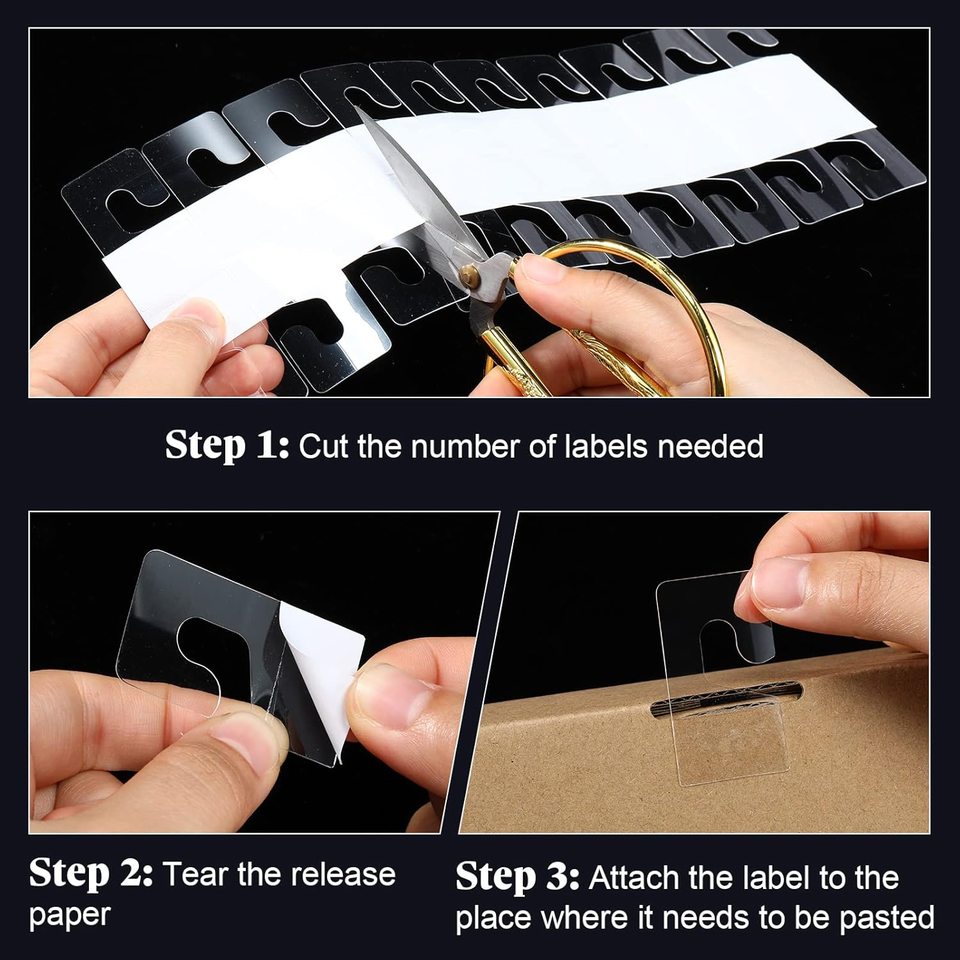 Step 1: Cut the number of labels needed

Step 2: Tear the release paper

Step 3: Attach the label to the place where it needs to be pasted