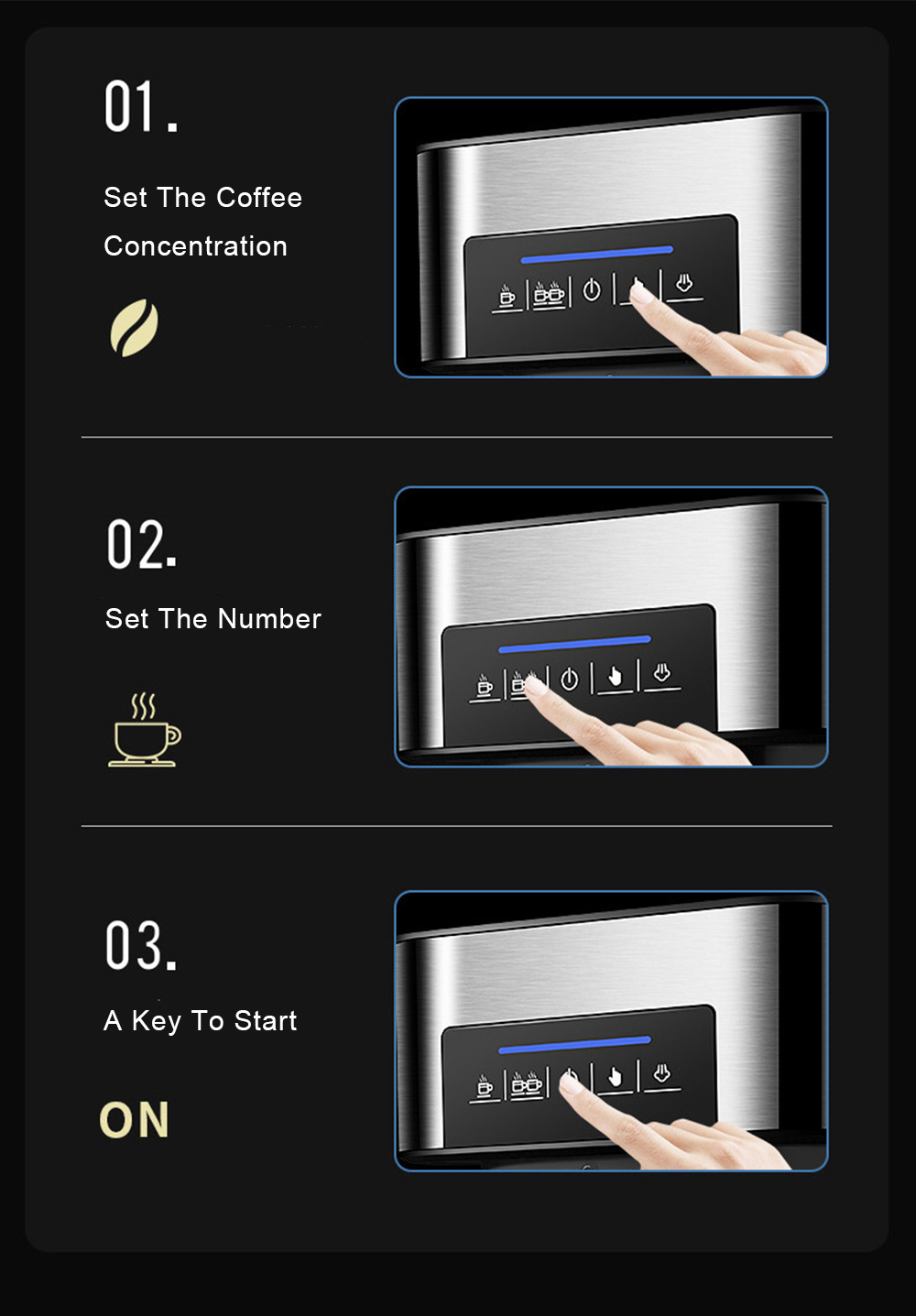 01.

Set The Coffee Concentration

02.

Set The Number

03.

A Key To Start

ON