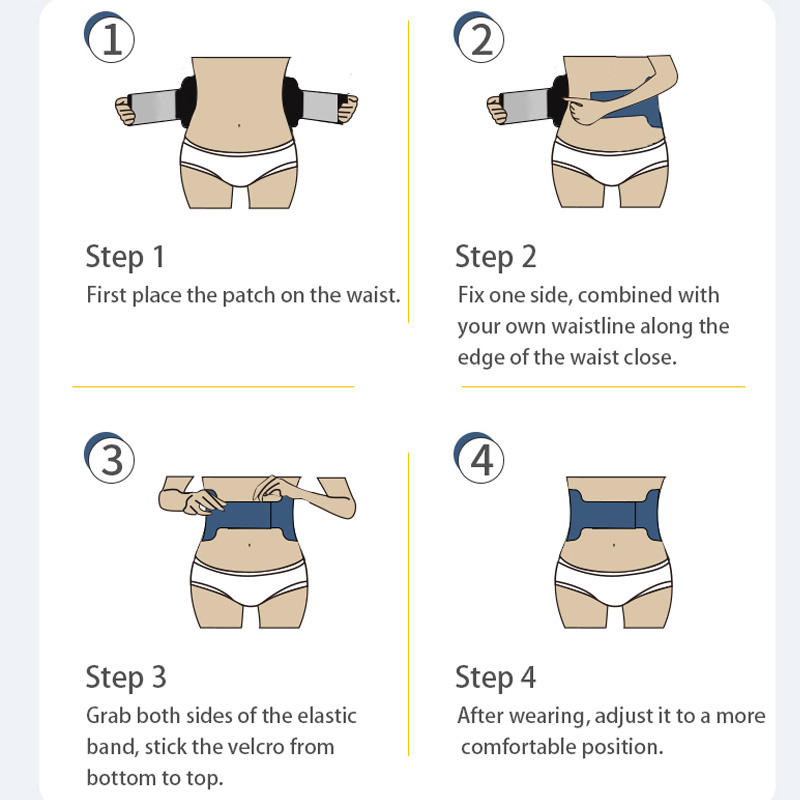 1

Step 1
First place the patch on the waist.

2

Step 2
Fix one side, combined with your own waistline along the edge of the waist close.

3

Step 3
Grab both sides of the elastic band, stick the velcro from bottom to top.

4

Step 4
After wearing, adjust it to a more comfortable position.