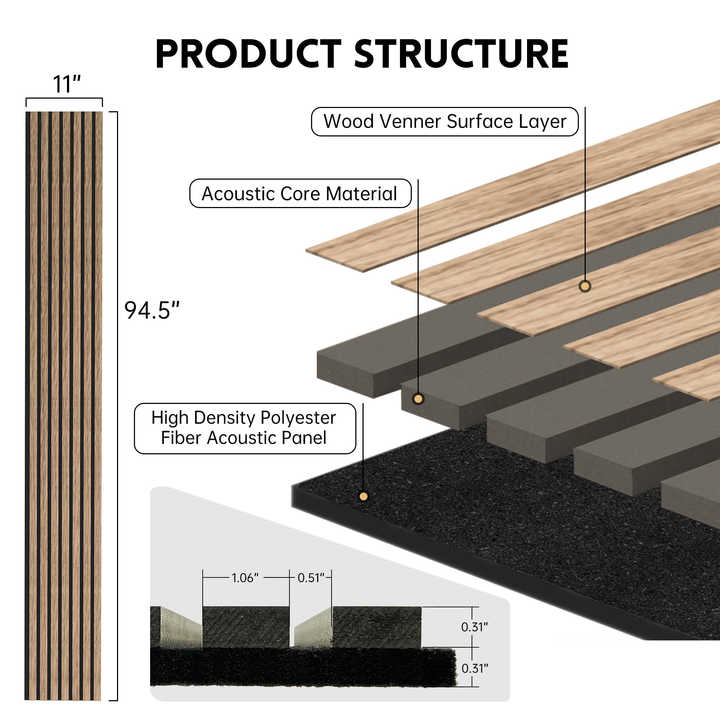 PRODUCT STRUCTURE

11"

94.5"

Wood Venner Surface Layer

Acoustic Core Material

High Density Polyester Fiber Acoustic Panel

1.06"

0.51"

0.31"

0.31"