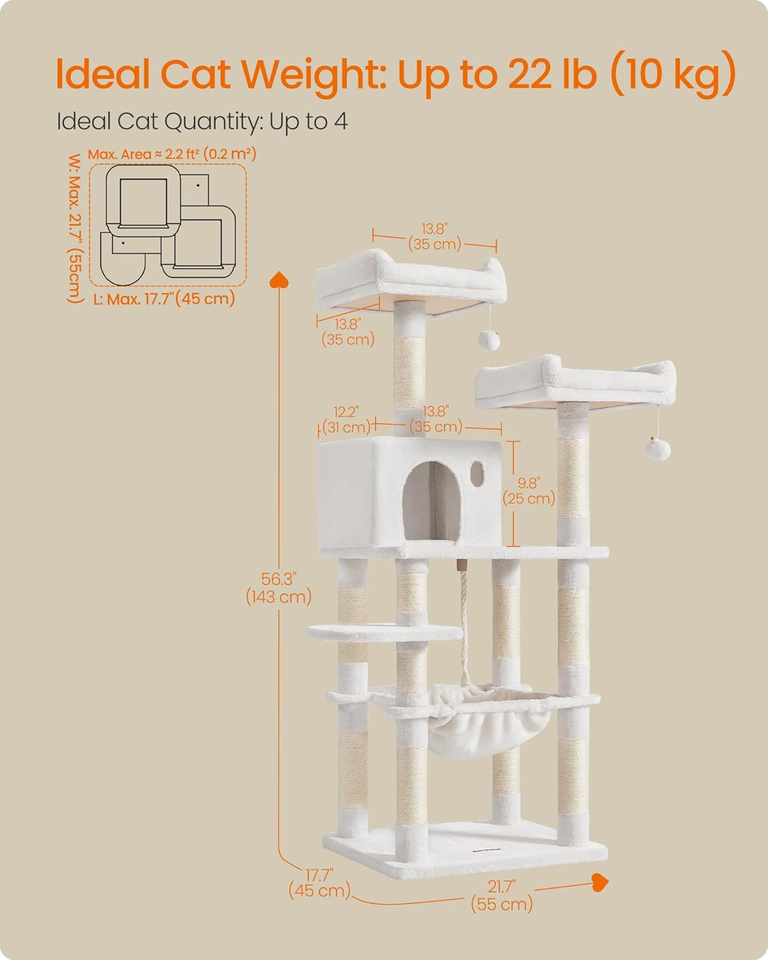 Ideal Cat Weight: Up to 22 lb (10 kg)

Ideal Cat Quantity: Up to 4

Max. Area ≈ 2.2 ft² (0.2 m²)

W: Max. 21.7" (55cm)

L: Max. 17.7"(45 cm)

13.8"
(35 cm)

13.8"
(35 cm)

12.2"
(31 cm)

13.8"
(35 cm)

9.8"
(25 cm)

56.3"
(143 cm)

17.7"
(45 cm)

21.7"
(55 cm)