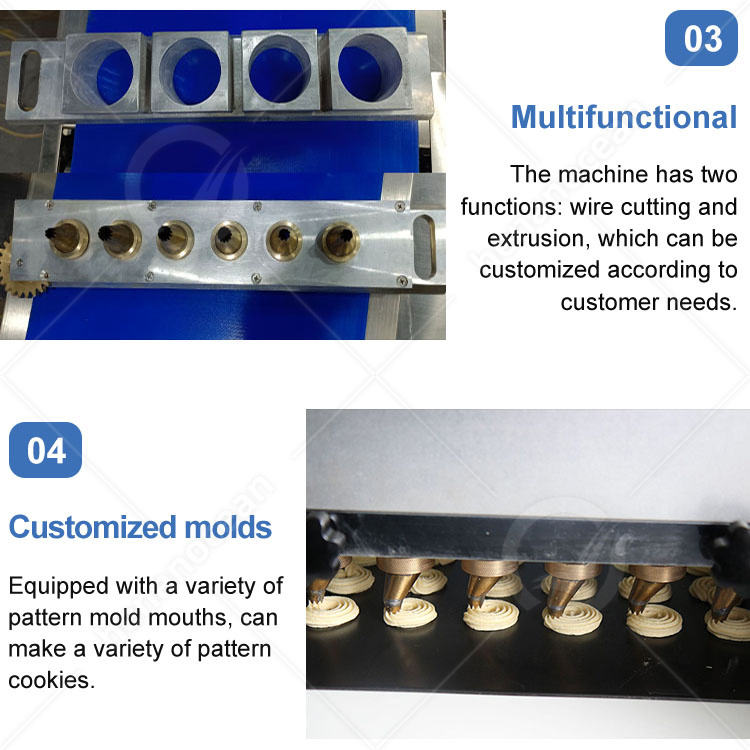 03

Multifunctional

The machine has two functions: wire cutting and extrusion, which can be customized according to customer needs.

04

Customized molds

Equipped with a variety of pattern mold mouths, can make a variety of pattern cookies.