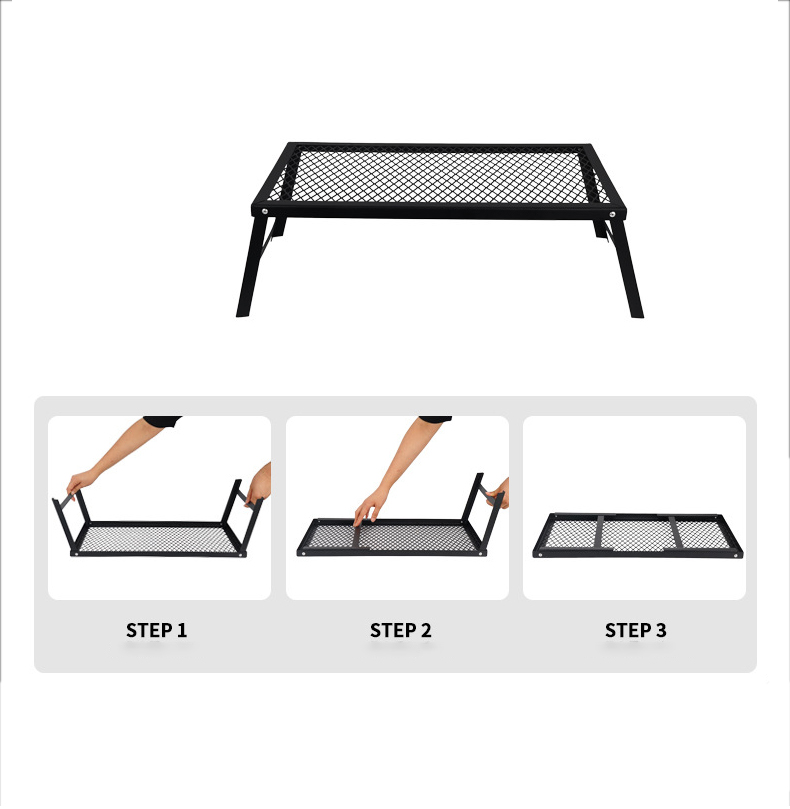 STEP 1

STEP 2

STEP 3