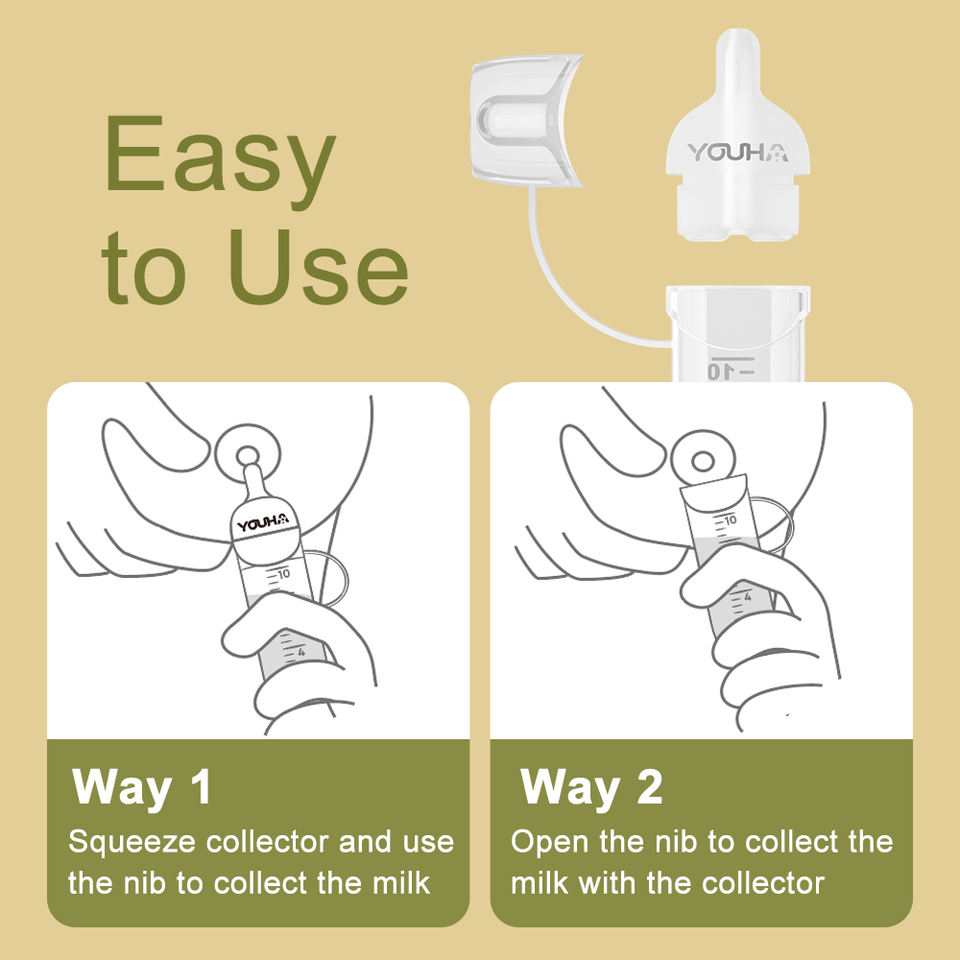 Easy to Use

YOUHA

10

YOUHA

10

4

Way 1
Squeeze collector and use the nib to collect the milk

10

4

Way 2
Open the nib to collect the milk with the collector