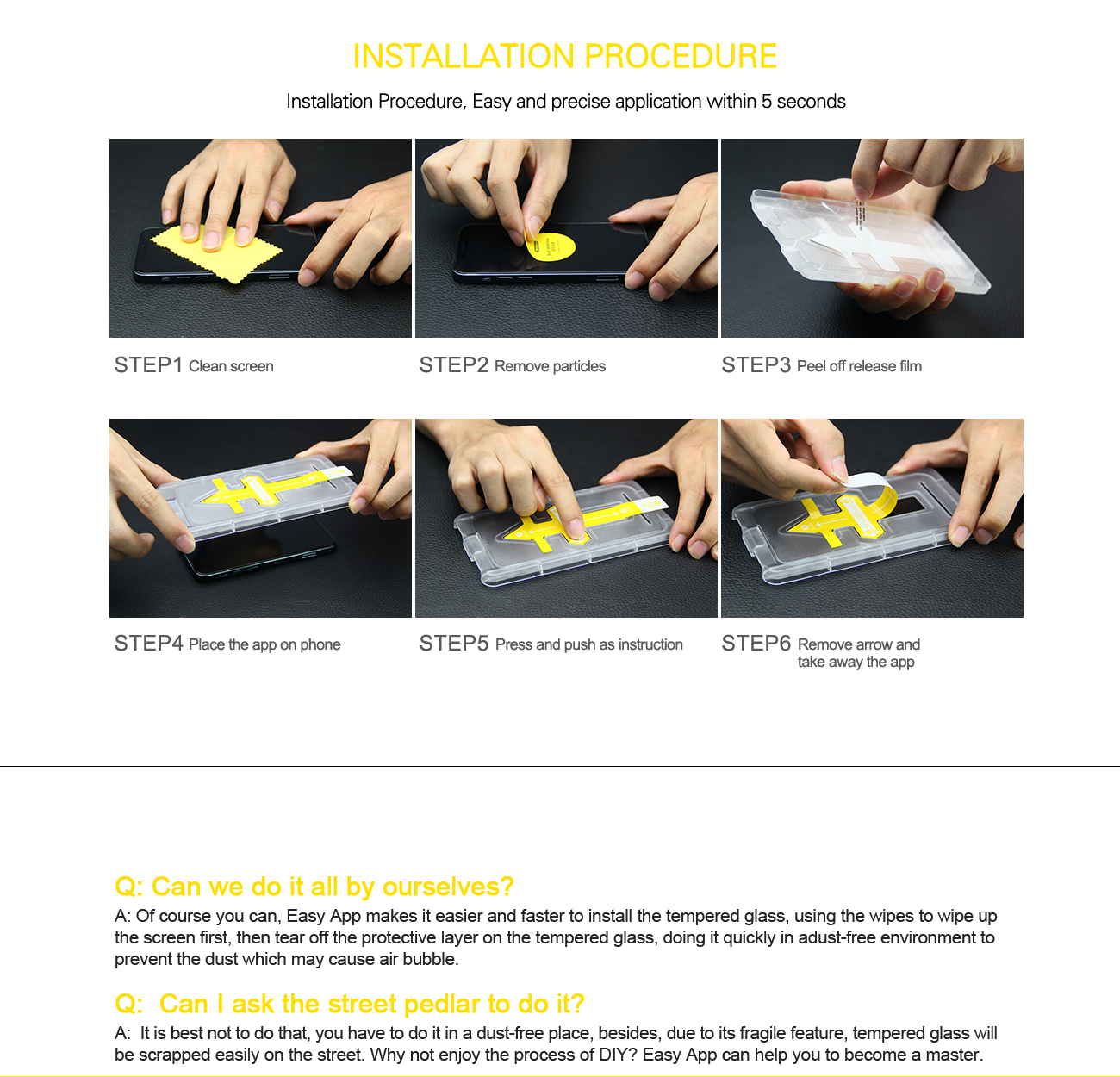 INSTALLATION PROCEDURE

Installation Procedure, Easy and precise application within 5 seconds

STEP1 Clean screen

STEP2 Remove particles

STEP3 Peel off release film

STEP4 Place the app on phone

STEP5 Press and push as instruction

STEP6 Remove arrow and take away the app

Q: Can we do it all by ourselves?

A: Of course you can, Easy App makes it easier and faster to install the tempered glass, using the wipes to wipe up the screen first, then tear off the protective layer on the tempered glass, doing it quickly in adust-free environment to prevent the dust which may cause air bubble.

Q: Can I ask the street pedlar to do it?

A: It is best not to do that, you have to do it in a dust-free place, besides, due to its fragile feature, tempered glass will be scrapped easily on the street. Why not enjoy the process of DIY? Easy App can help you to become a master.