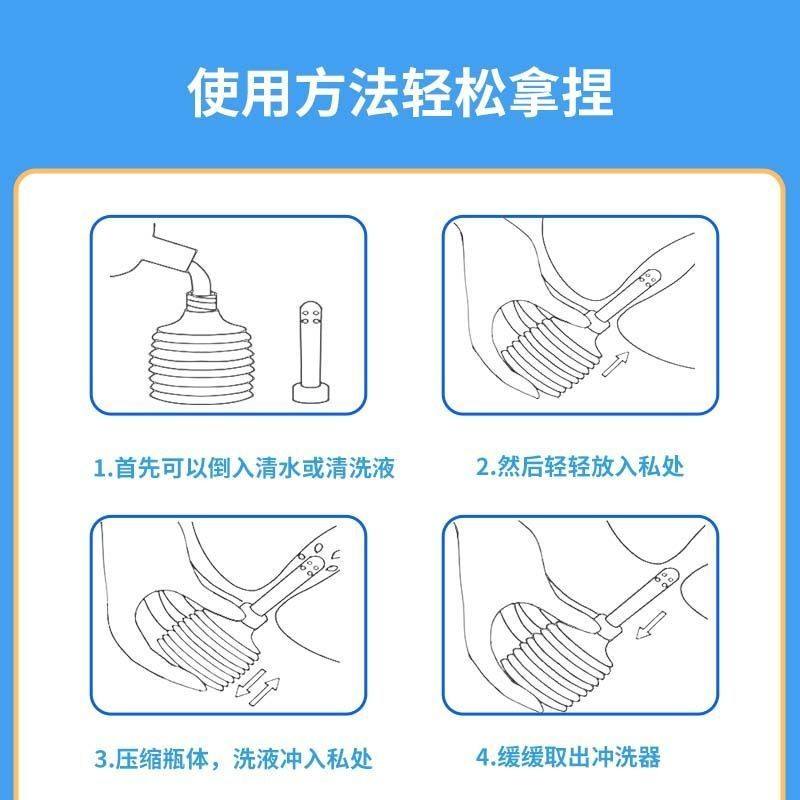 使用方法轻松拿捏

1.首先可以倒入清水或清洗液

2.然后轻轻放入私处

3.压缩瓶体，洗液冲入私处

4.缓缓取出冲洗器