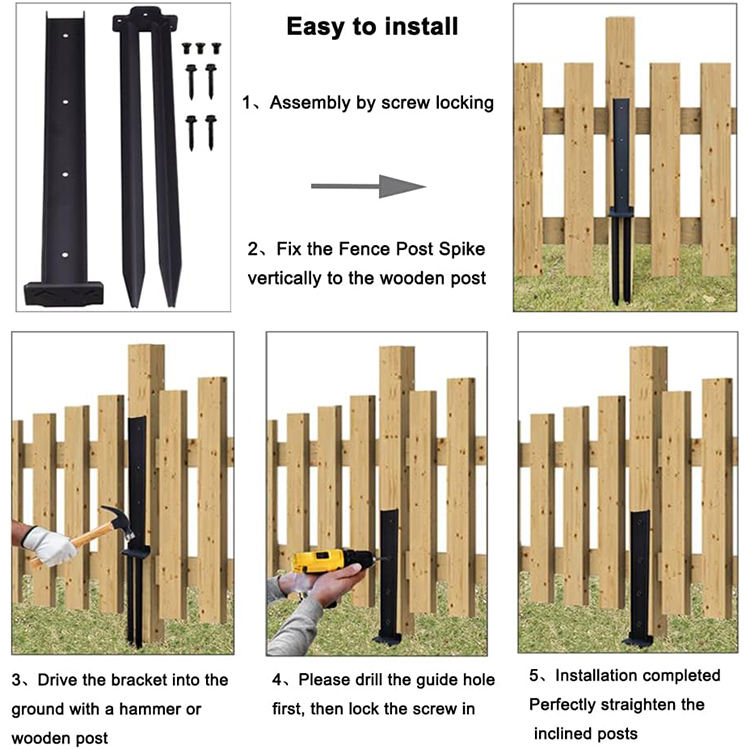 Easy to install

1、Assembly by screw locking

2、Fix the Fence Post Spike vertically to the wooden post

3、Drive the bracket into the ground with a hammer or wooden post

4、Please drill the guide hole first, then lock the screw in

5、Installation completed Perfectly straighten the inclined posts