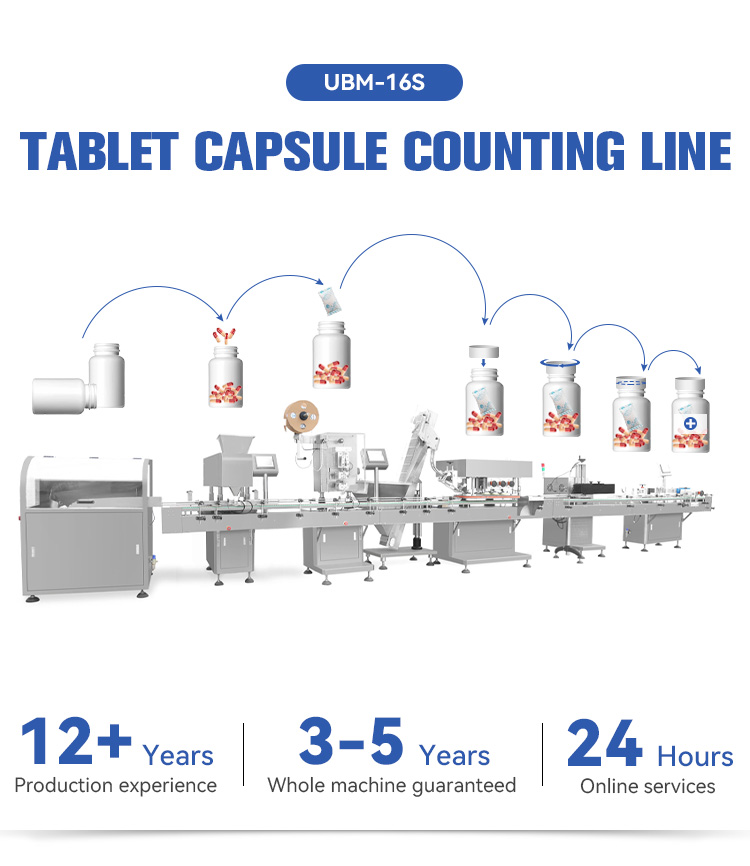 UBM-16S

TABLET CAPSULE COUNTING LINE

12+ Years
Production experience

3-5 Years
Whole machine guaranteed

24 Hours
Online services