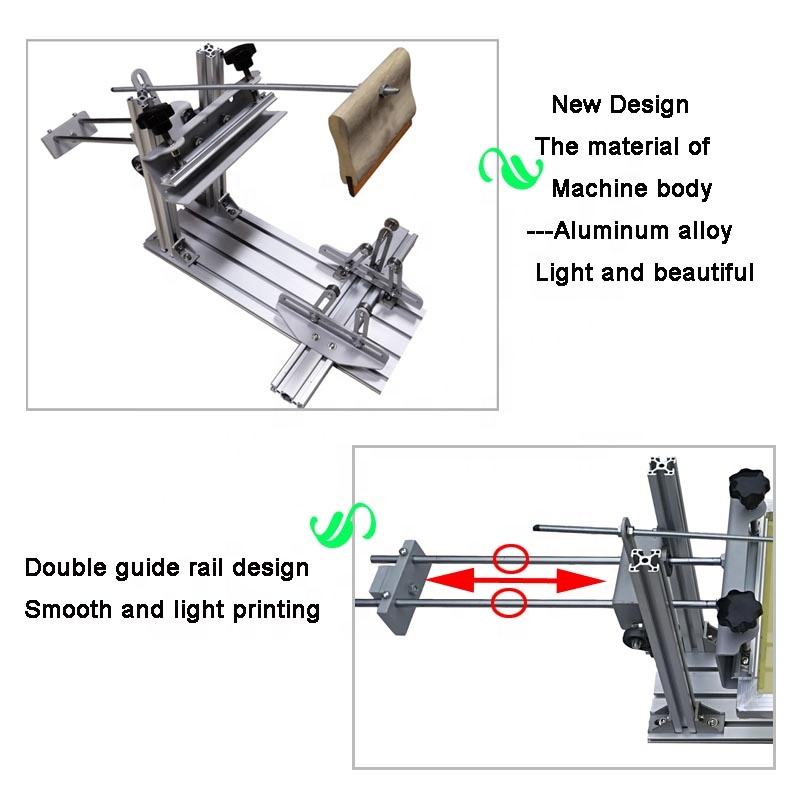 New Design
The material of
Machine body
---Aluminum alloy
Light and beautiful

Double guide rail design
Smooth and light printing