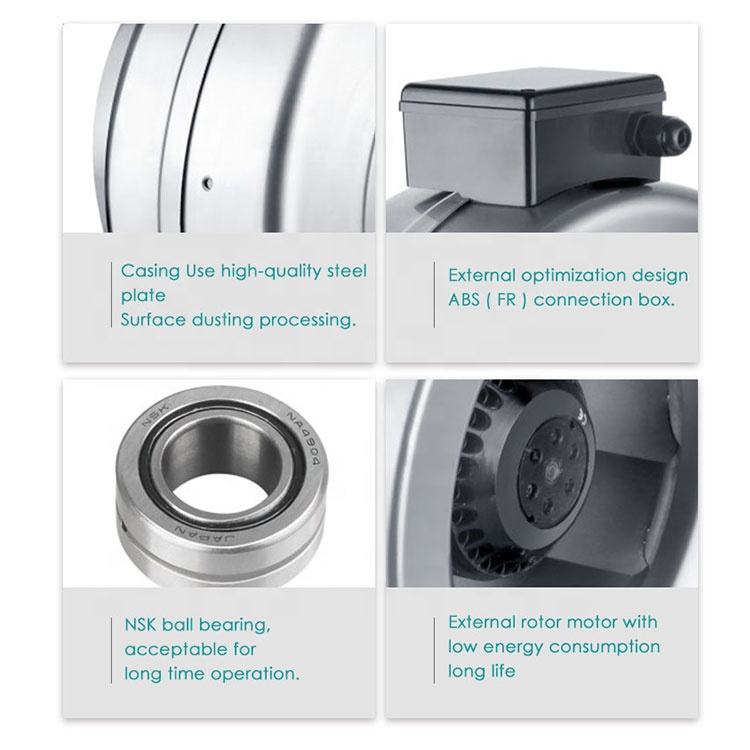 Casing Use high-quality steel plate
Surface dusting processing.

External optimization design
ABS ( FR ) connection box.

NSK NA4904 JAPAN

NSK ball bearing, acceptable for long time operation.

External rotor motor with low energy consumption long life