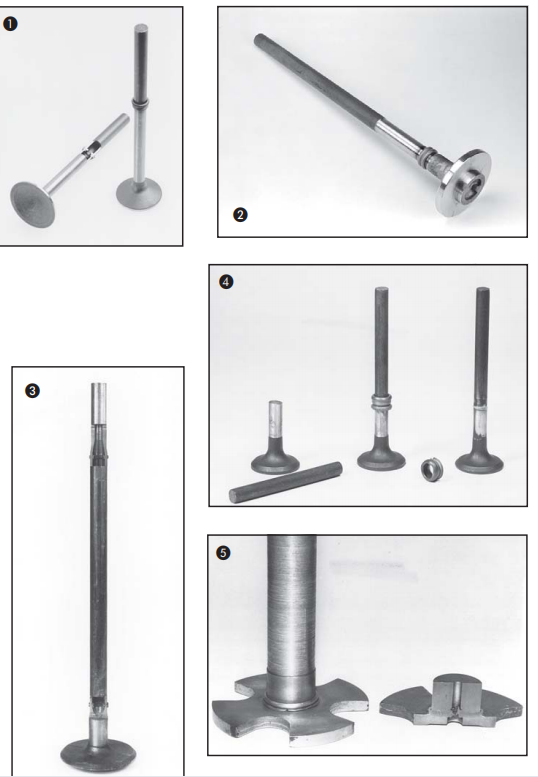 ❶

❷

❹

❸

❺