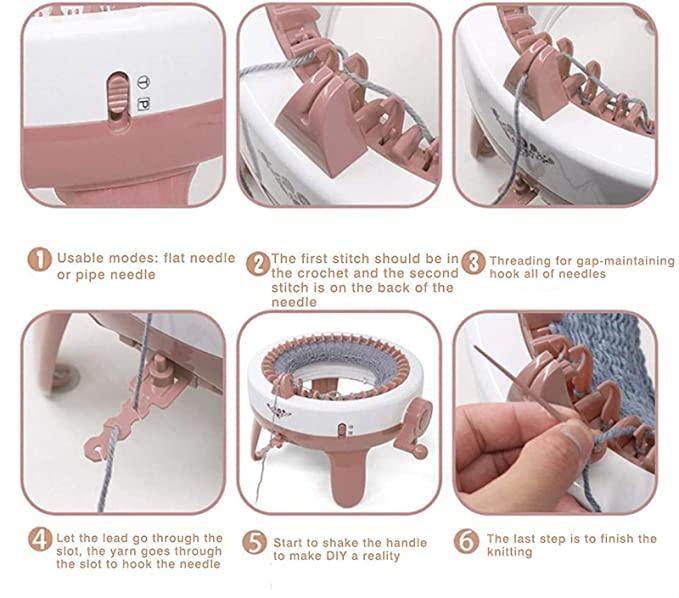 T
P

1 Usable modes: flat needle or pipe needle

2 The first stitch should be in the crochet and the second stitch is on the back of the needle

3 Threading for gap-maintaining hook all of needles

4 Let the lead go through the slot, the yarn goes through the slot to hook the needle

5 Start to shake the handle to make DIY a reality

6 The last step is to finish the knitting