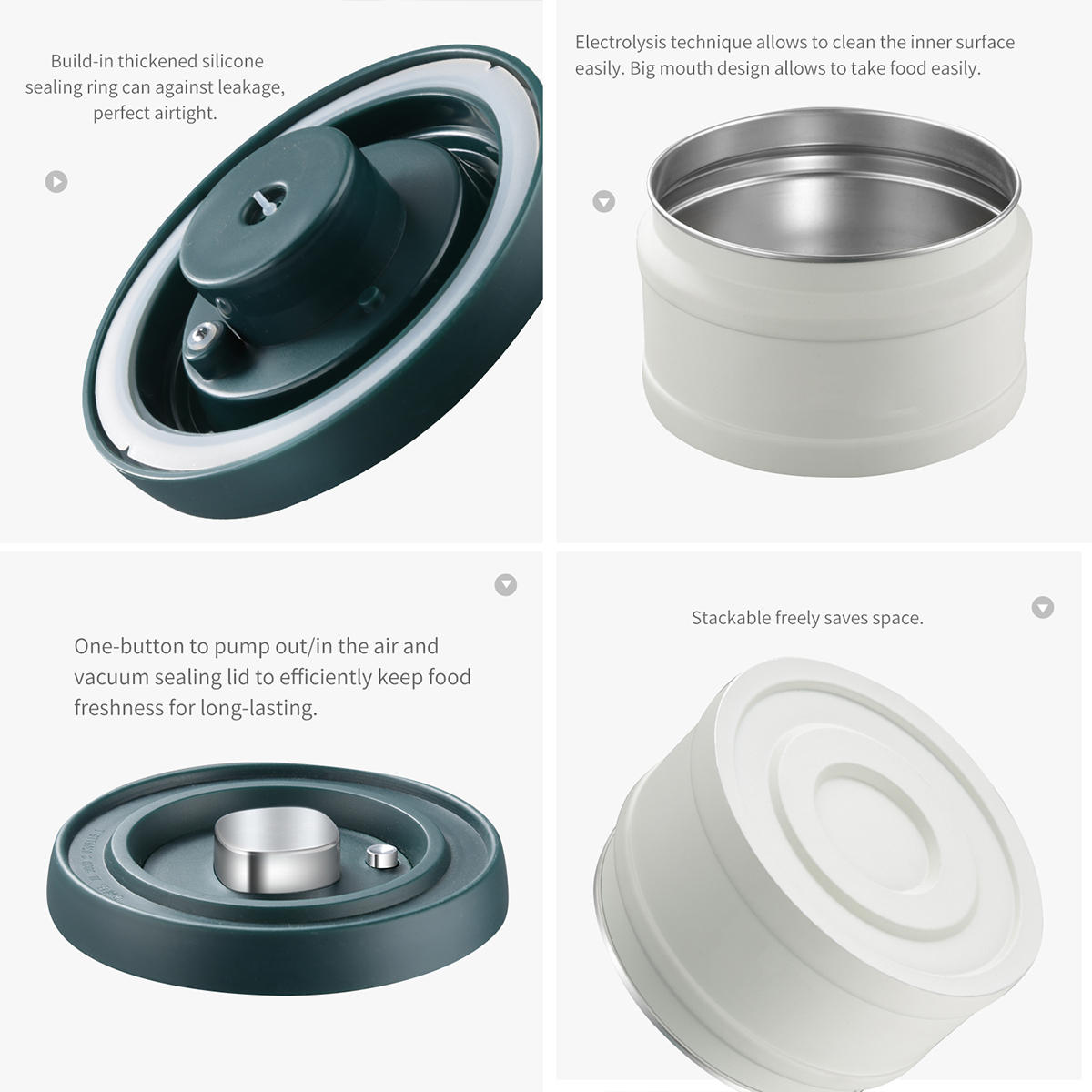 Build-in thickened silicone sealing ring can against leakage, perfect airtight.

Electrolysis technique allows to clean the inner surface easily. Big mouth design allows to take food easily.

One-button to pump out/in the air and vacuum sealing lid to efficiently keep food freshness for long-lasting.

Stackable freely saves space.