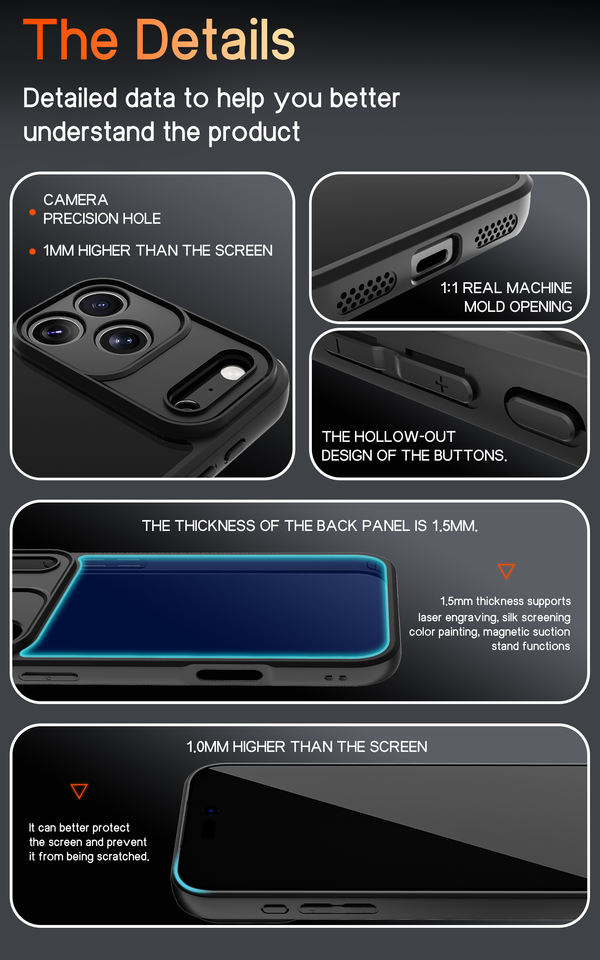 The Details

Detailed data to help you better understand the product

CAMERA PRECISION HOLE

1MM HIGHER THAN THE SCREEN

1:1 REAL MACHINE MOLD OPENING

THE HOLLOW-OUT DESIGN OF THE BUTTONS.

THE THICKNESS OF THE BACK PANEL IS 1.5MM.

1.5mm thickness supports laser engraving, silk screening color painting, magnetic suction stand functions

1.0MM HIGHER THAN THE SCREEN

It can better protect the screen and prevent it from being scratched.