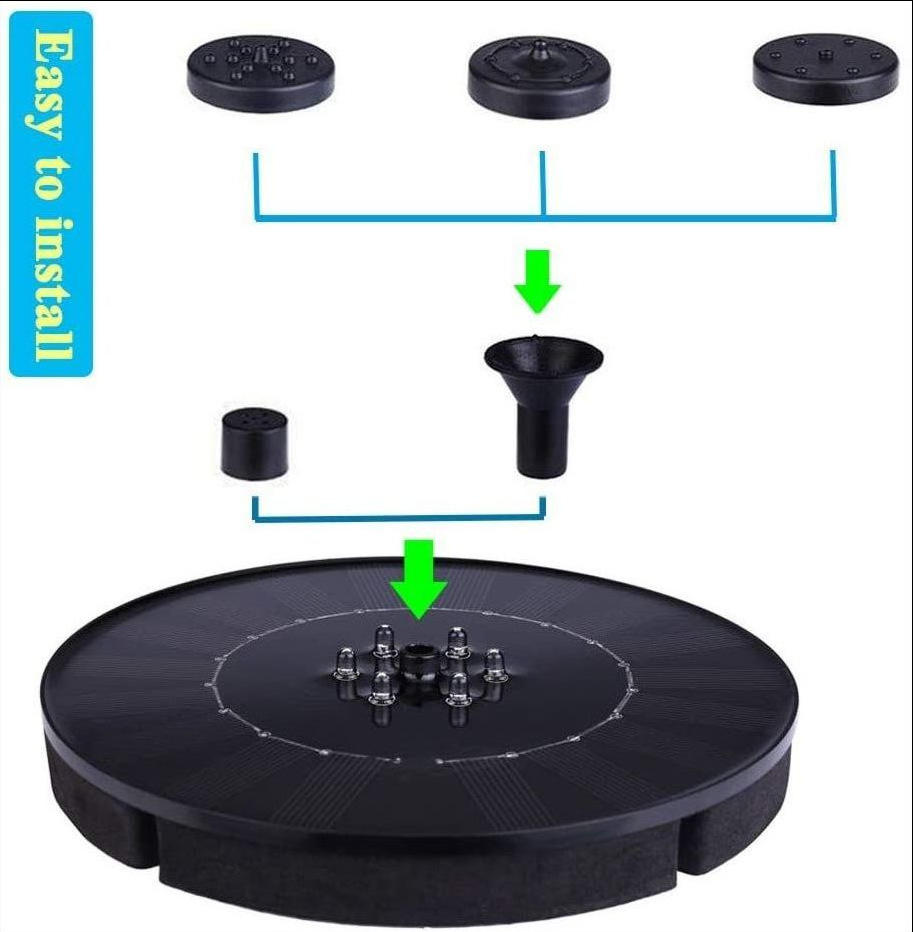 Easy to install