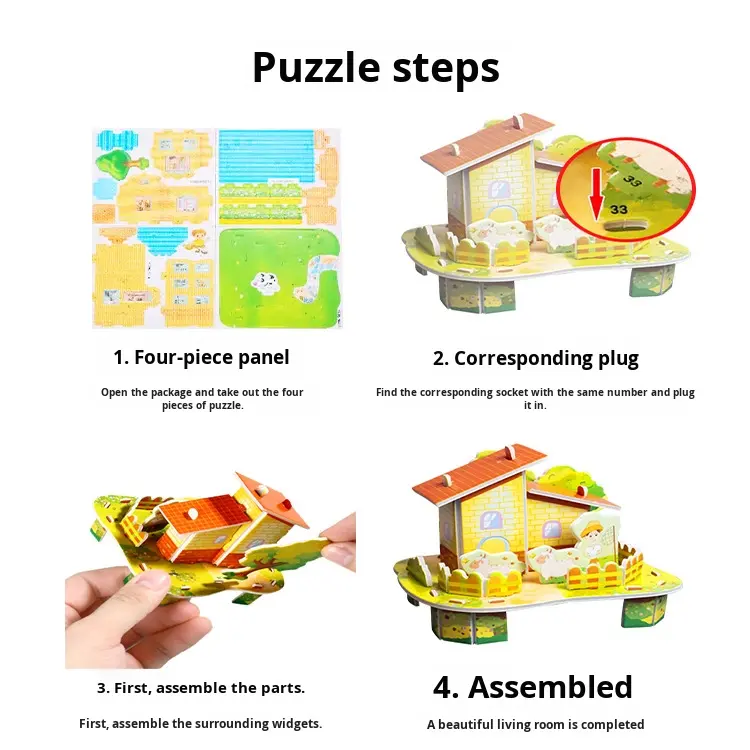 Puzzle steps

33

33

1. Four-piece panel

Open the package and take out the four pieces of puzzle.

2. Corresponding plug

Find the corresponding socket with the same number and plug it in.

3. First, assemble the parts.

First, assemble the surrounding widgets.

4. Assembled

A beautiful living room is completed