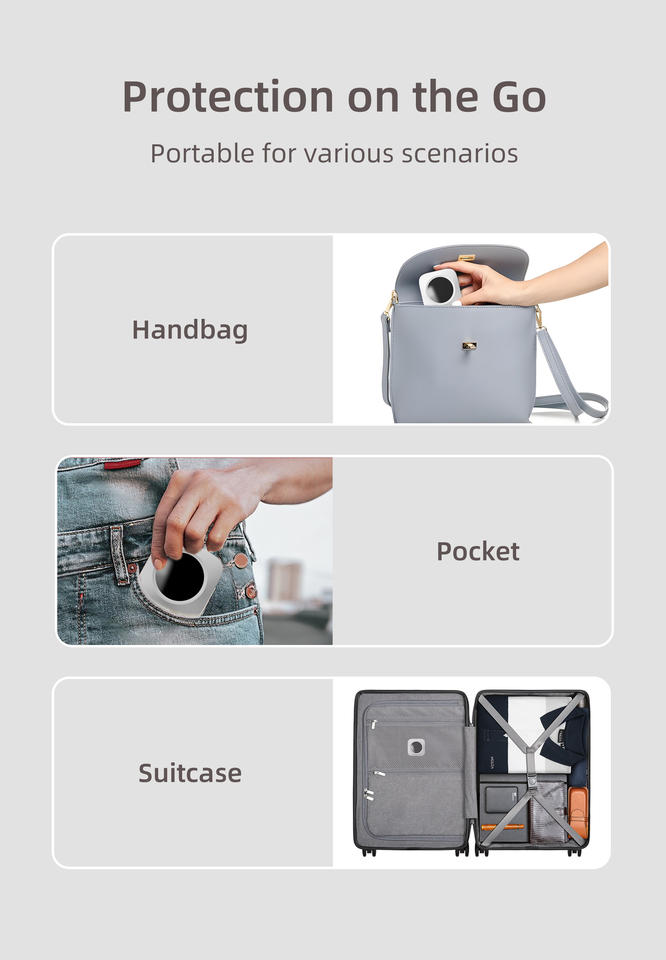 Protection on the Go

Portable for various scenarios

Handbag

Pocket

Suitcase