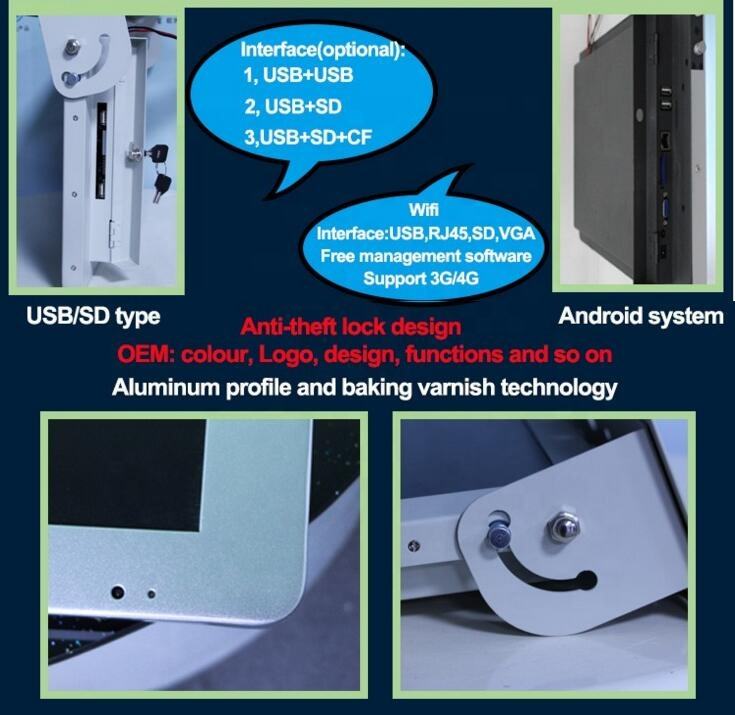 Interface(optional):
1, USB+USB
2, USB+SD
3,USB+SD+CF

Wifi
Interface:USB,RJ45,SD,VGA
Free management software
Support 3G/4G

USB/SD type

Android system

Anti-theft lock design
OEM: colour, Logo, design, functions and so on
Aluminum profile and baking varnish technology