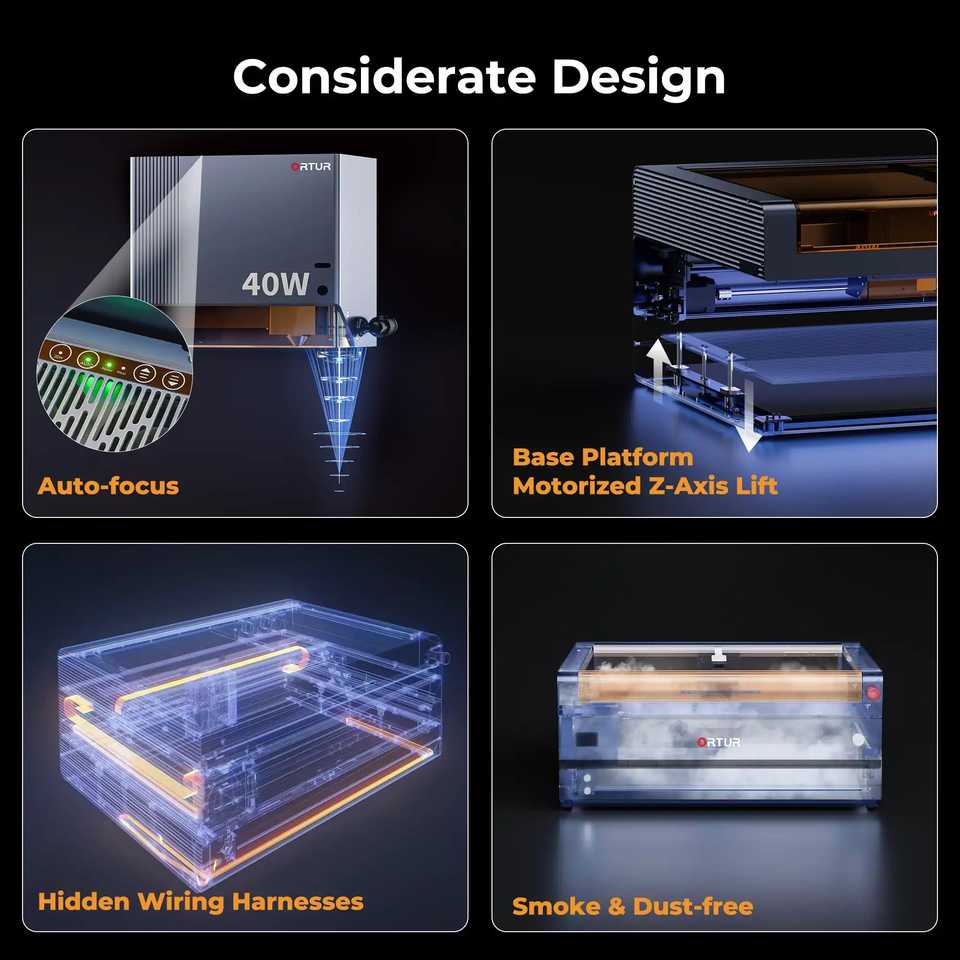 Considerate Design

ORTUR

40W

Auto-focus

Base Platform
Motorized Z-Axis Lift

Hidden Wiring Harnesses

ORTUR

Smoke & Dust-free