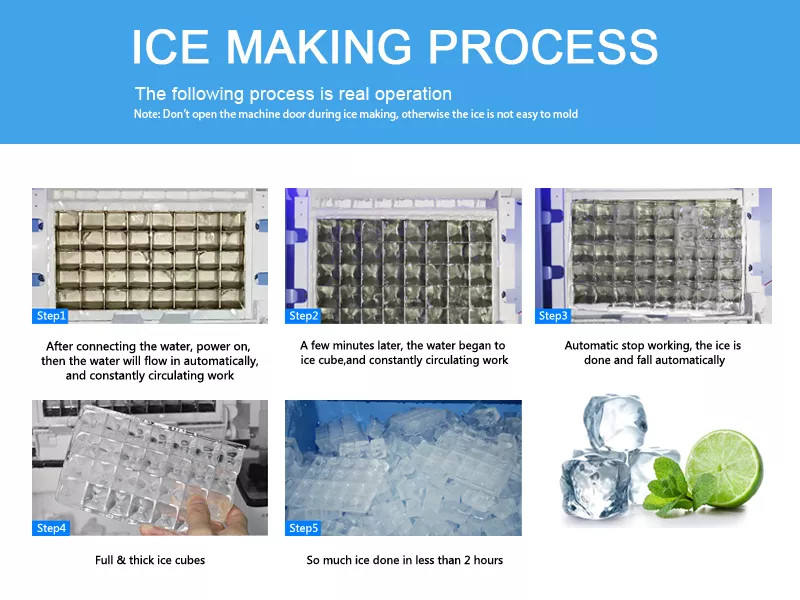 ICE MAKING PROCESS

The following process is real operation

Note: Don't open the machine door during ice making, otherwise the ice is not easy to mold

Step1

After connecting the water, power on, then the water will flow in automatically, and constantly circulating work

Step2

A few minutes later, the water began to ice cube,and constantly circulating work

Step3

Automatic stop working, the ice is done and fall automatically

Step4

Full & thick ice cubes

Step5

So much ice done in less than 2 hours