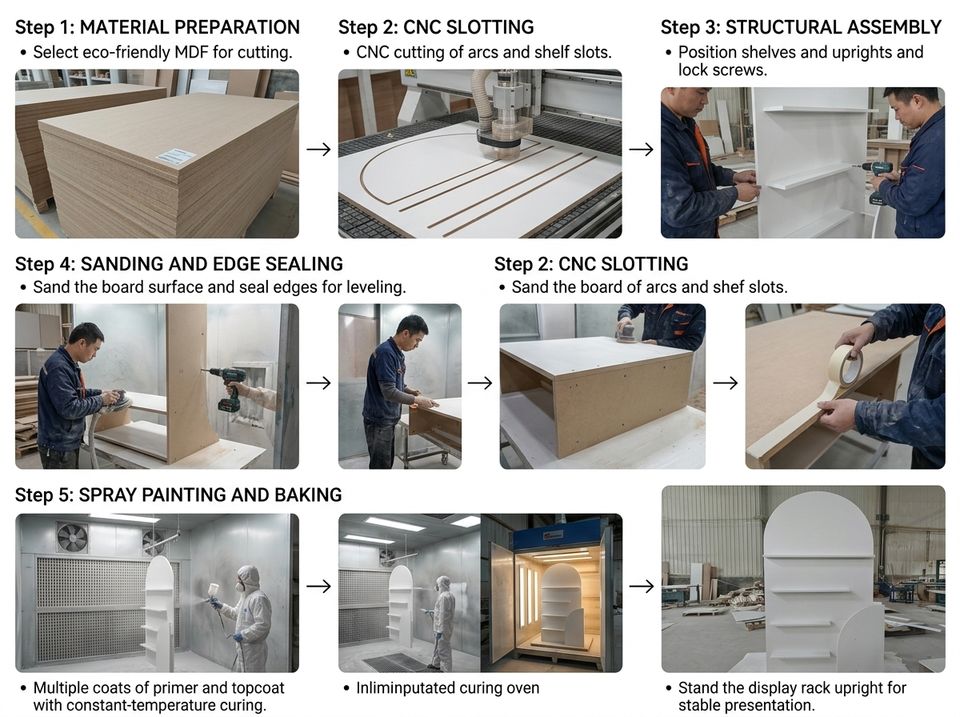 Step 1: MATERIAL PREPARATION
• Select eco-friendly MDF for cutting.

Step 2: CNC SLOTTING
• CNC cutting of arcs and shelf slots.

Step 3: STRUCTURAL ASSEMBLY
• Position shelves and uprights and lock screws.

Step 4: SANDING AND EDGE SEALING
• Sand the board surface and seal edges for leveling.

Step 2: CNC SLOTTING
• Sand the board of arcs and shef slots.

Step 5: SPRAY PAINTING AND BAKING

• Multiple coats of primer and topcoat with constant-temperature curing.

• Inliminputated curing oven

• Stand the display rack upright for stable presentation.