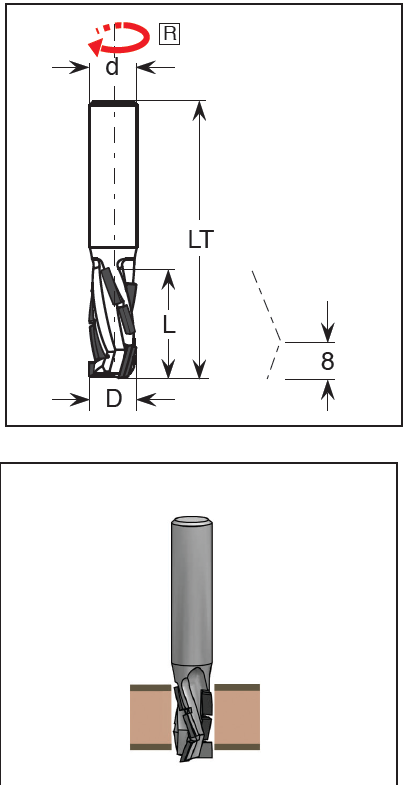 R
d
LT
L
8
D