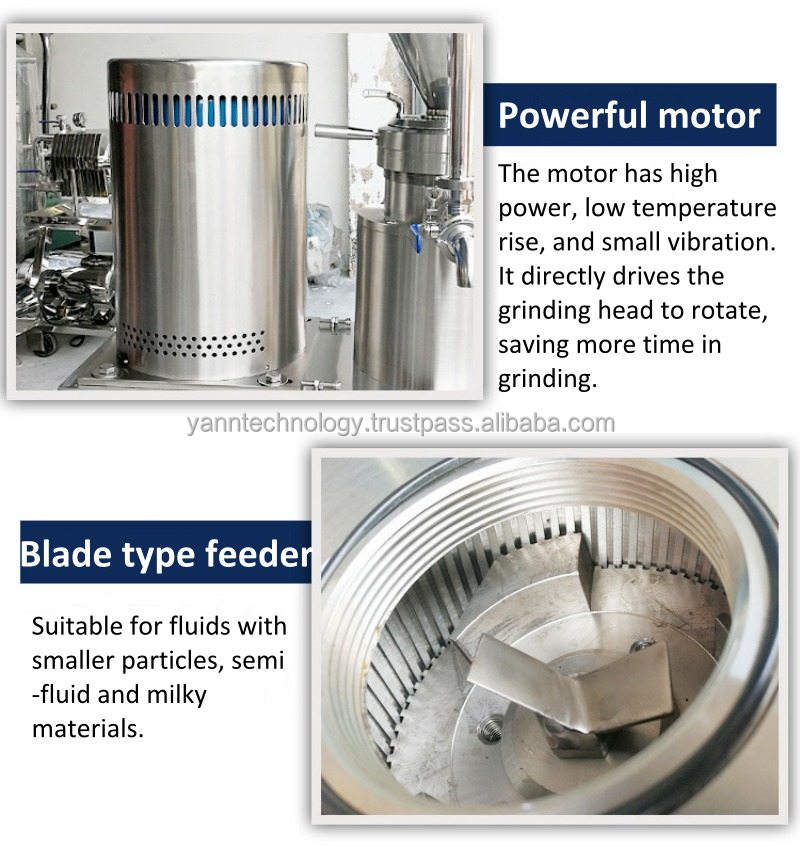 Powerful motor

The motor has high power, low temperature rise, and small vibration. It directly drives the grinding head to rotate, saving more time in grinding.

yanntechnology.trustpass.alibaba.com

Blade type feeder

Suitable for fluids with smaller particles, semi -fluid and milky materials.