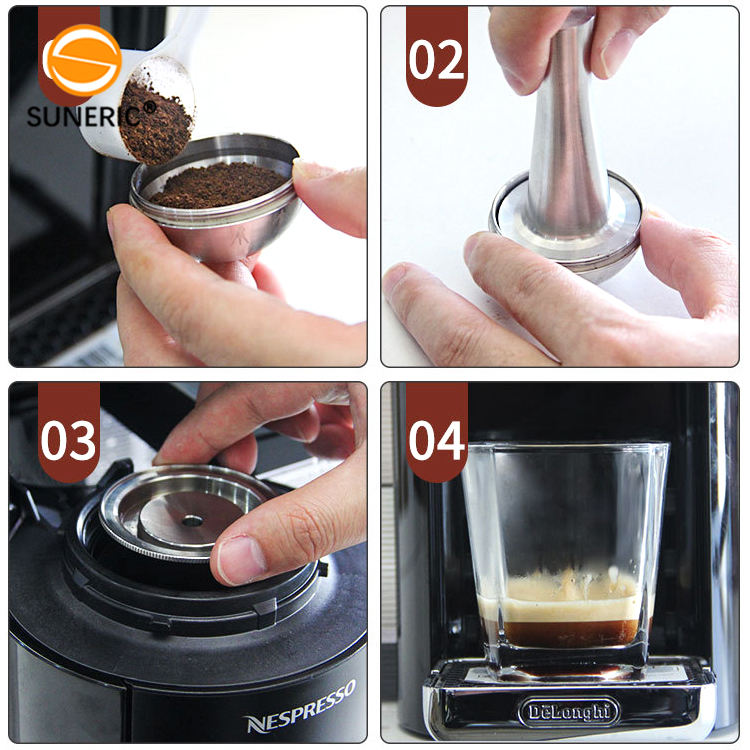 SUNERIC®

02

03

NESPRESSO

04

DēLonghi