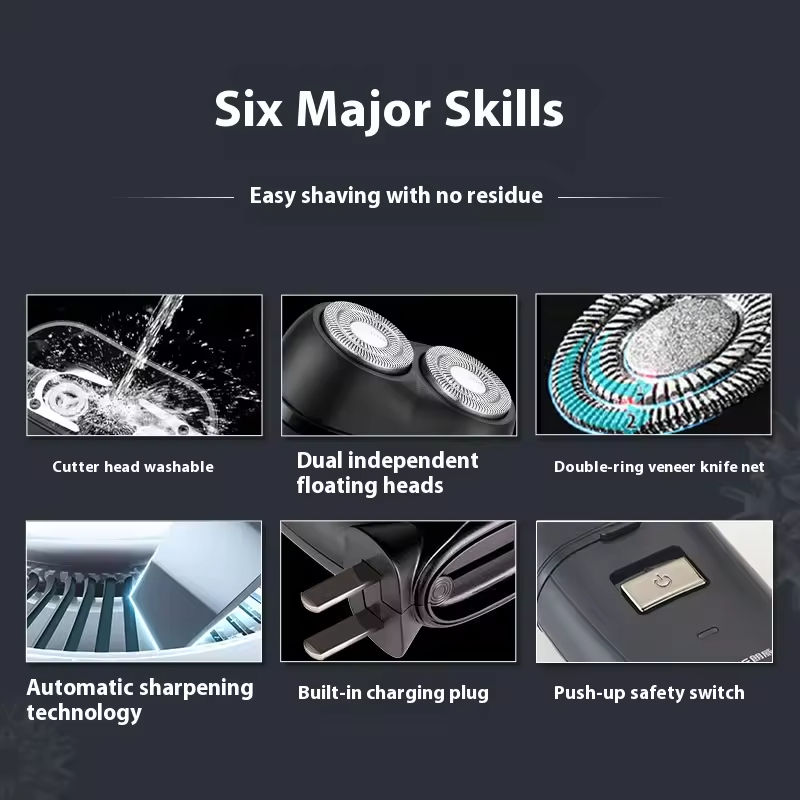 Six Major Skills

Easy shaving with no residue

Cutter head washable

Dual independent floating heads

Double-ring veneer knife net

Automatic sharpening technology

Built-in charging plug

Push-up safety switch