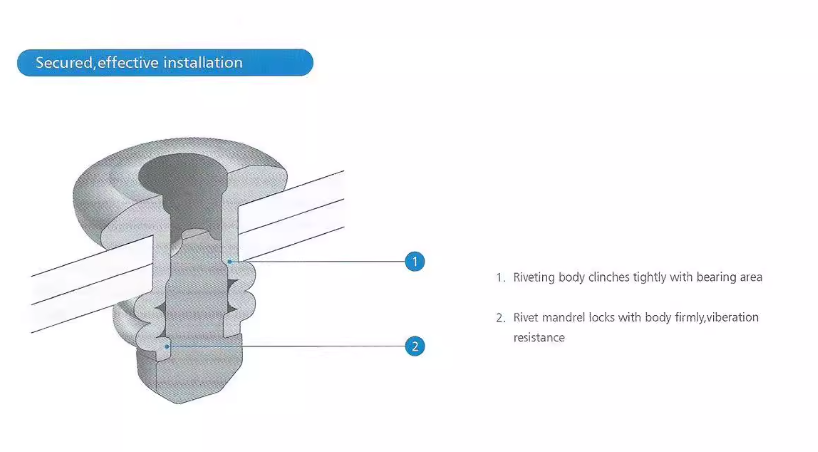 Secured,effective installation

1

2

1. Riveting body clinches tightly with bearing area

2. Rivet mandrel locks with body firmly,viberation resistance