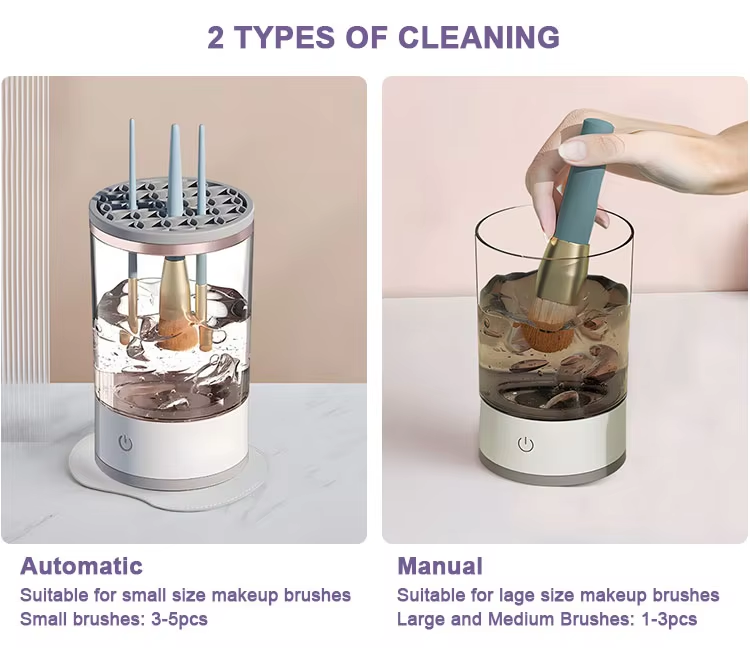 2 TYPES OF CLEANING

Automatic
Suitable for small size makeup brushes
Small brushes: 3-5pcs

Manual
Suitable for lage size makeup brushes
Large and Medium Brushes: 1-3pcs