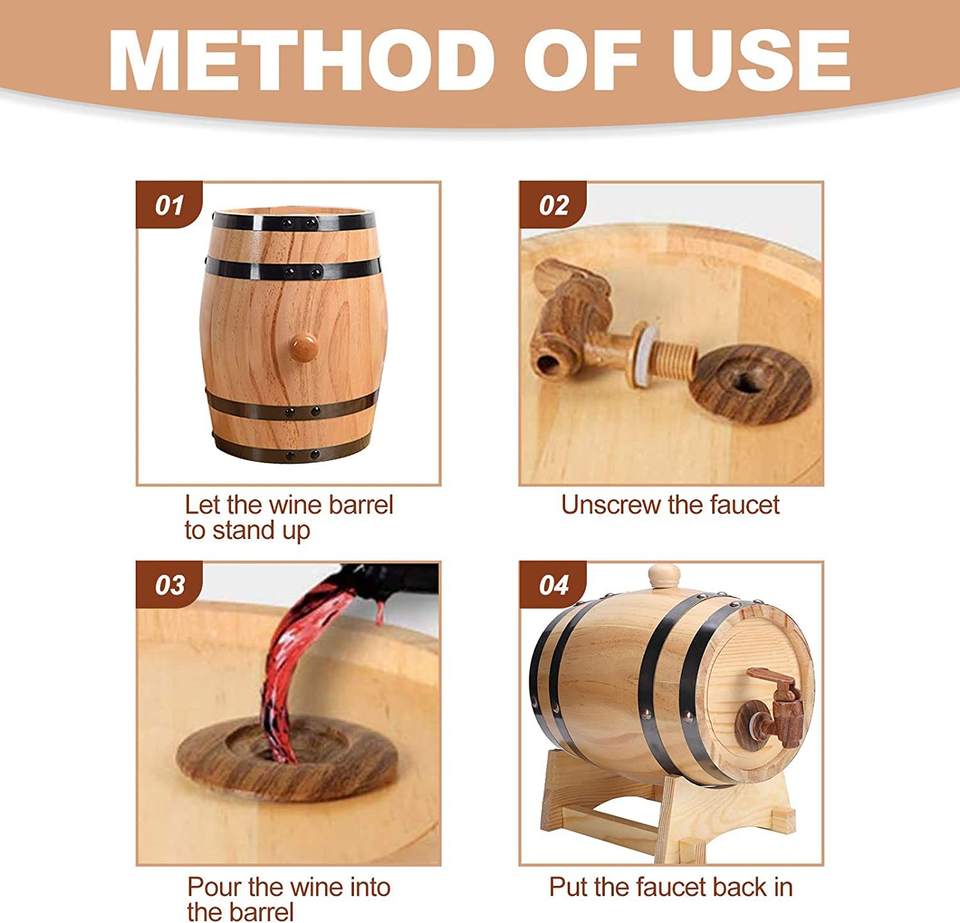 METHOD OF USE

01

Let the wine barrel to stand up

02

Unscrew the faucet

03

Pour the wine into the barrel

04

Put the faucet back in