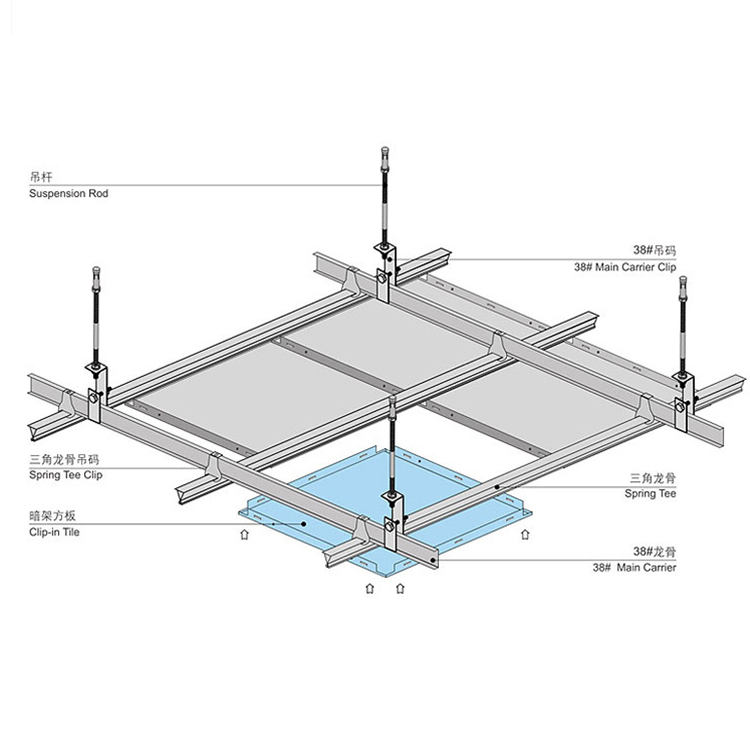 吊杆
Suspension Rod

38#吊码
38# Main Carrier Clip

三角龙骨吊码
Spring Tee Clip

三角龙骨
Spring Tee

暗架方板
Clip-in Tile

38#龙骨
38# Main Carrier