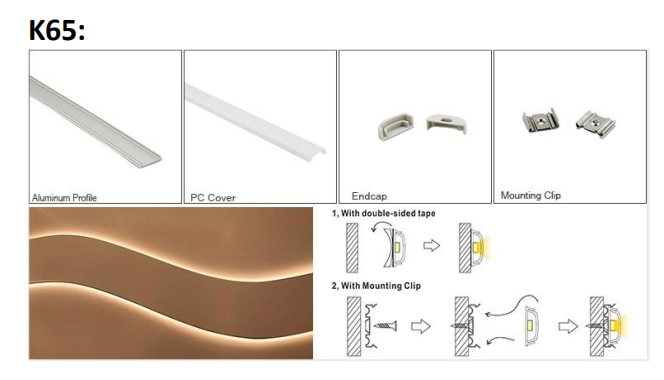 K65:

Aluminum Profile

PC Cover

Endcap

Mounting Clip

1, With double-sided tape

2, With Mounting Clip