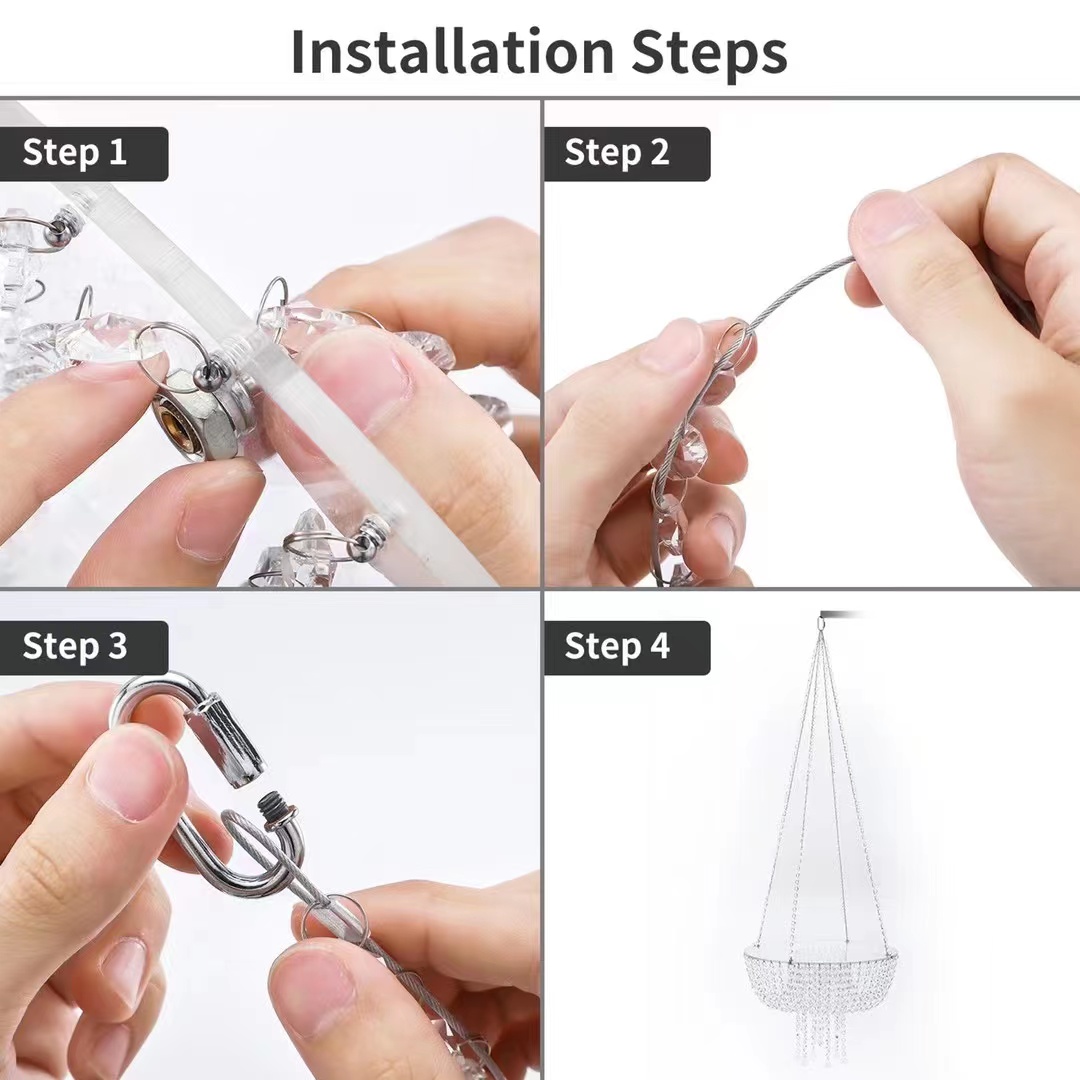 Installation Steps

Step 1

Step 2

Step 3

Step 4