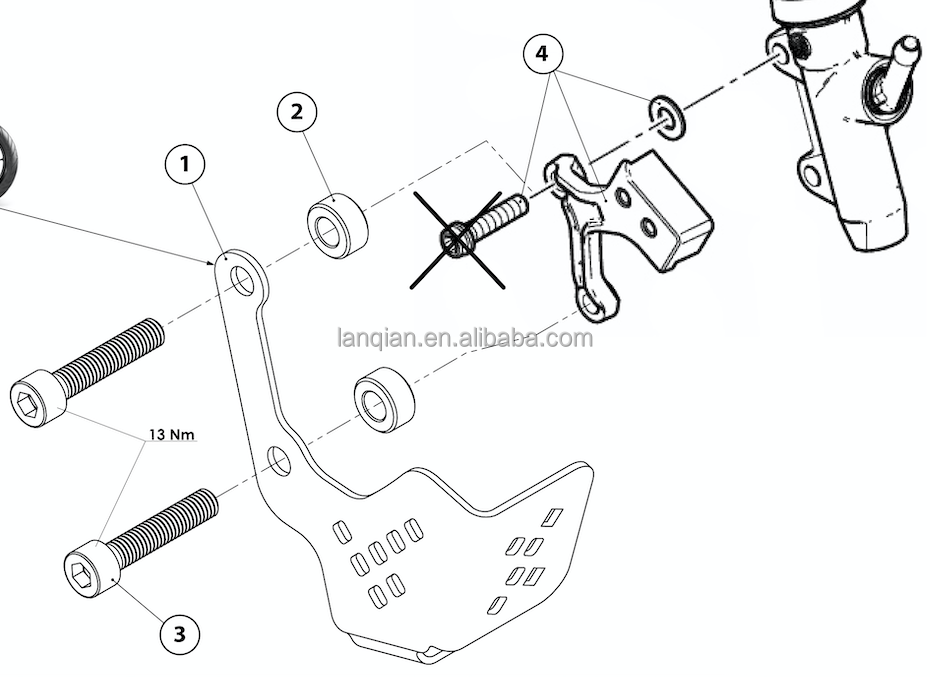 4
2
1
lanqian.en.alibaba.com
13 Nm
3