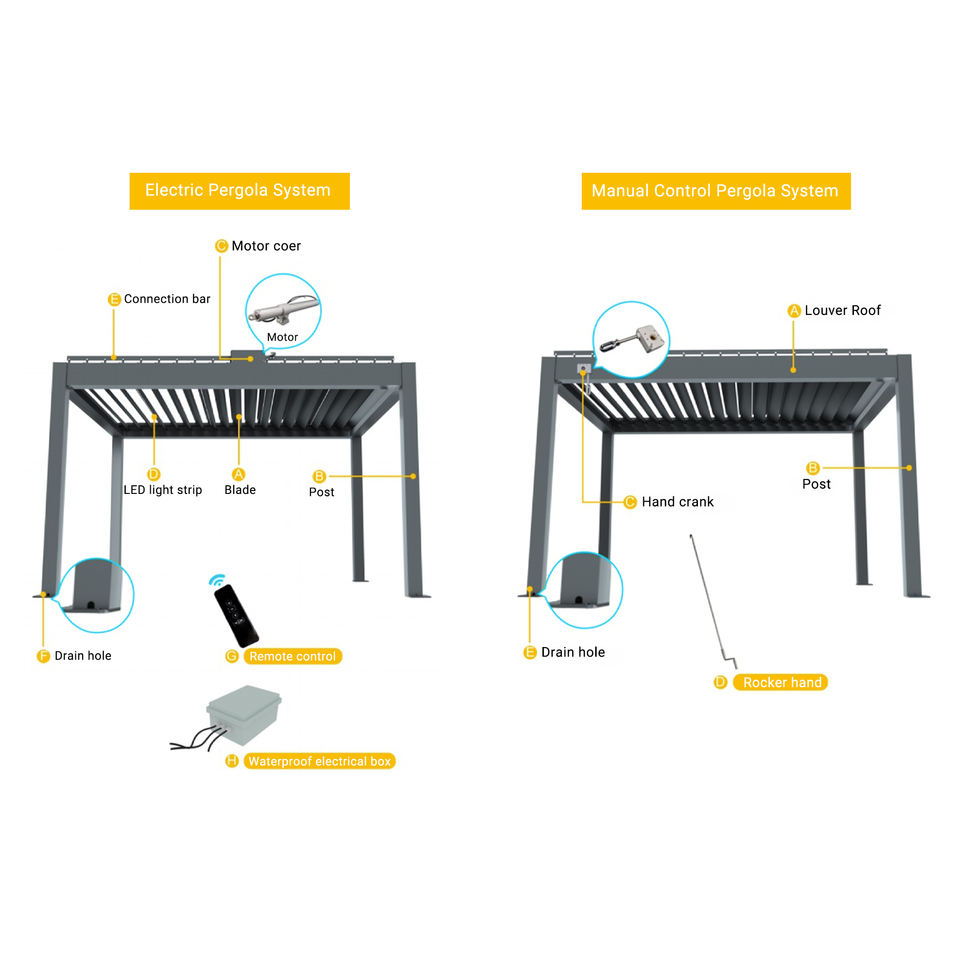 Electric Pergola System

C Motor coer

E Connection bar

Motor

D LED light strip

A Blade

B Post

F Drain hole

G Remote control

H Waterproof electrical box

Manual Control Pergola System

A Louver Roof

B Post

C Hand crank

E Drain hole

D Rocker hand