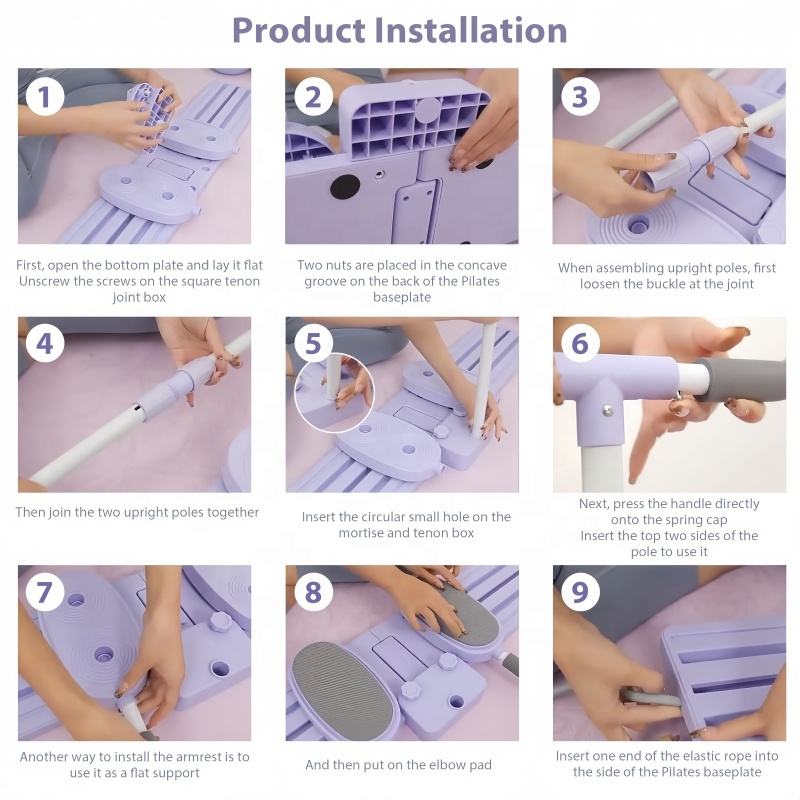 Product Installation

1

First, open the bottom plate and lay it flat Unscrew the screws on the square tenon joint box

2

Two nuts are placed in the concave groove on the back of the Pilates baseplate

3

When assembling upright poles, first loosen the buckle at the joint

4

Then join the two upright poles together

5

Insert the circular small hole on the mortise and tenon box

6

Next, press the handle directly onto the spring cap
Insert the top two sides of the pole to use it

7

Another way to install the armrest is to use it as a flat support

8

And then put on the elbow pad

9

Insert one end of the elastic rope into the side of the Pilates baseplate