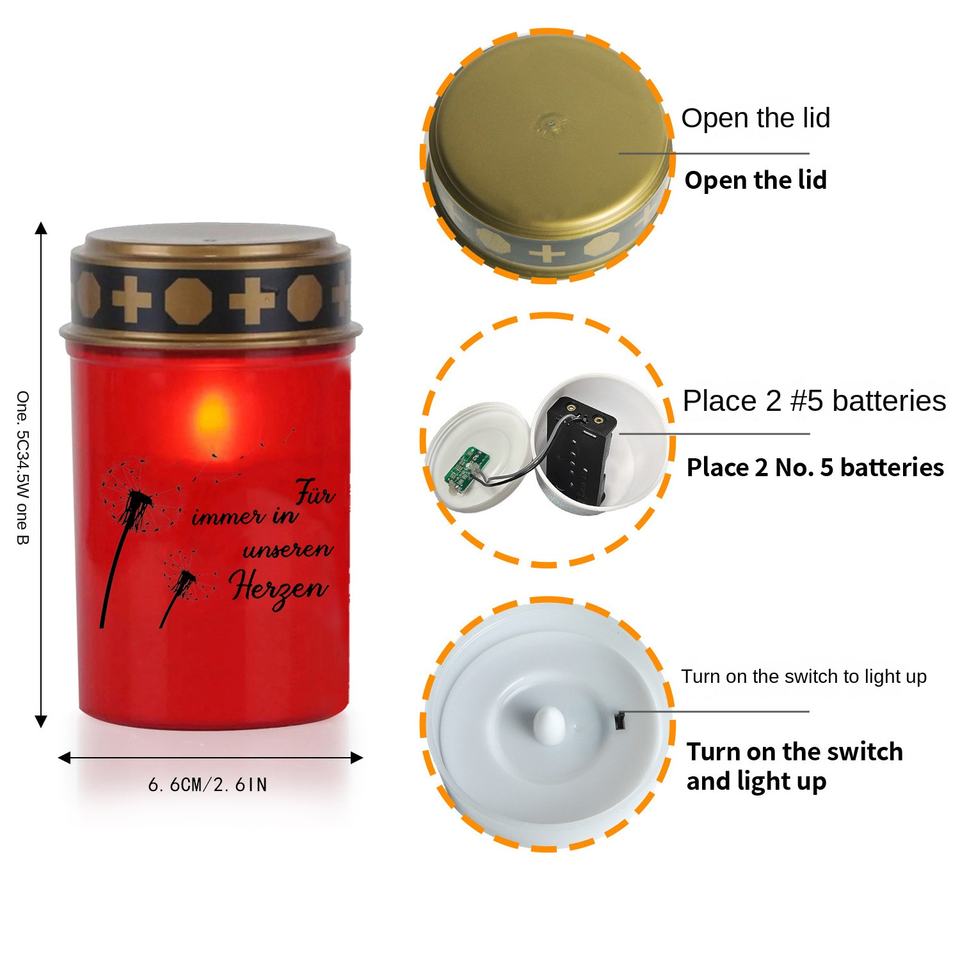 One. 5C34.5W one B

Für immer in unseren Herzen

6.6CM/2.6IN

Open the lid

Open the lid

Place 2 #5 batteries

Place 2 No. 5 batteries

Turn on the switch to light up

Turn on the switch and light up