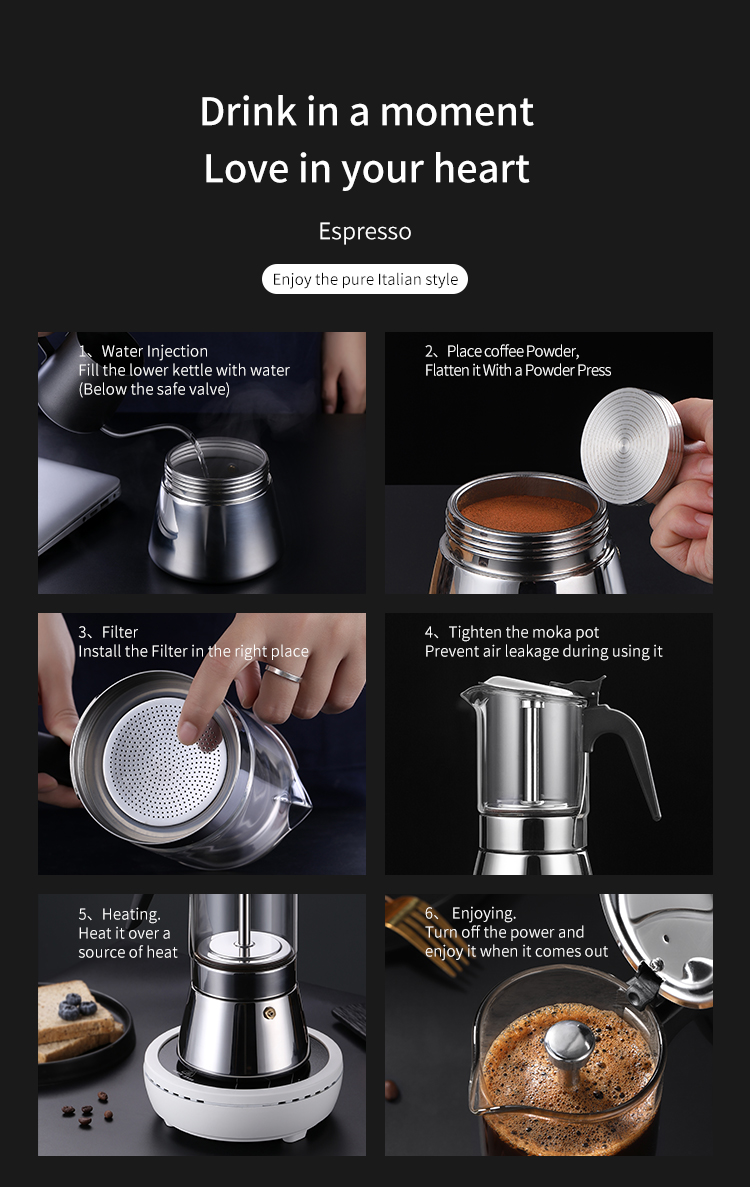 Drink in a moment
Love in your heart

Espresso

Enjoy the pure Italian style

1、Water Injection
Fill the lower kettle with water
(Below the safe valve)

2、Place coffee Powder,
Flatten it With a Powder Press

3、Filter
Install the Filter in the right place

4、Tighten the moka pot
Prevent air leakage during using it

5、Heating.
Heat it over a source of heat

6、Enjoying.
Turn off the power and enjoy it when it comes out