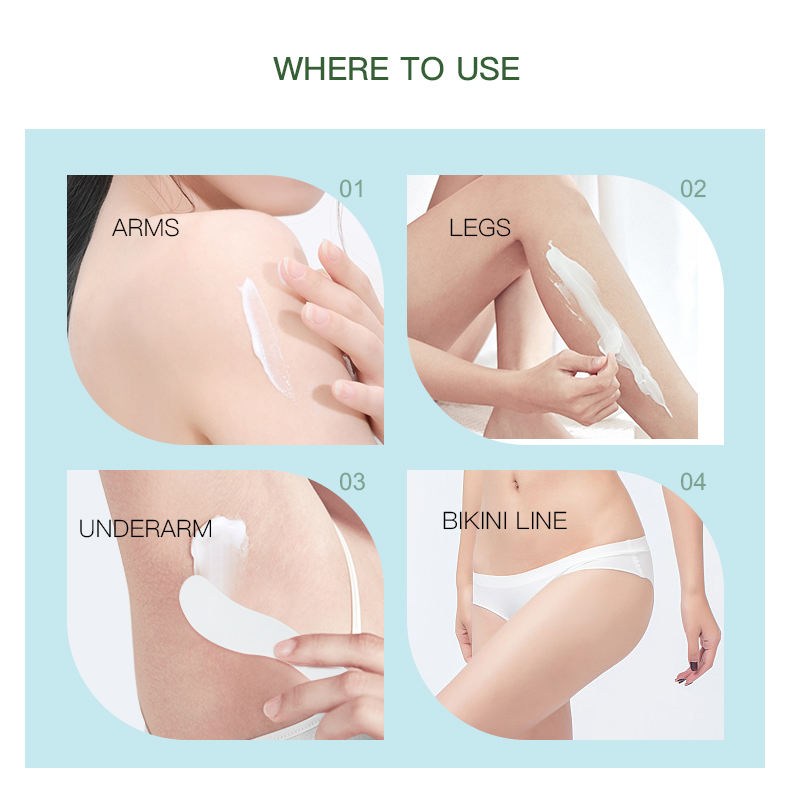 WHERE TO USE

01
ARMS

02
LEGS

03
UNDERARM

04
BIKINI LINE