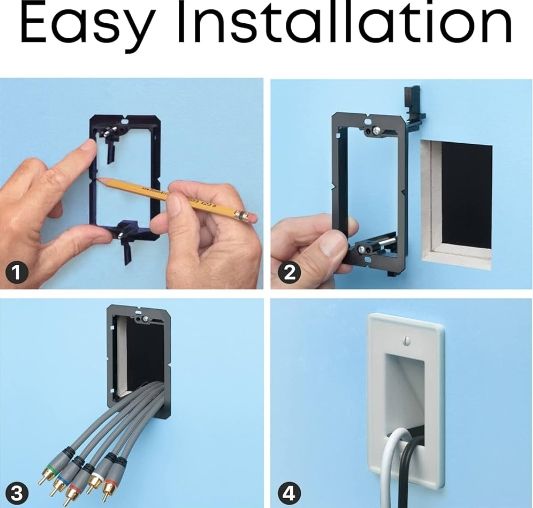 Easy Installation

1

2

3

4