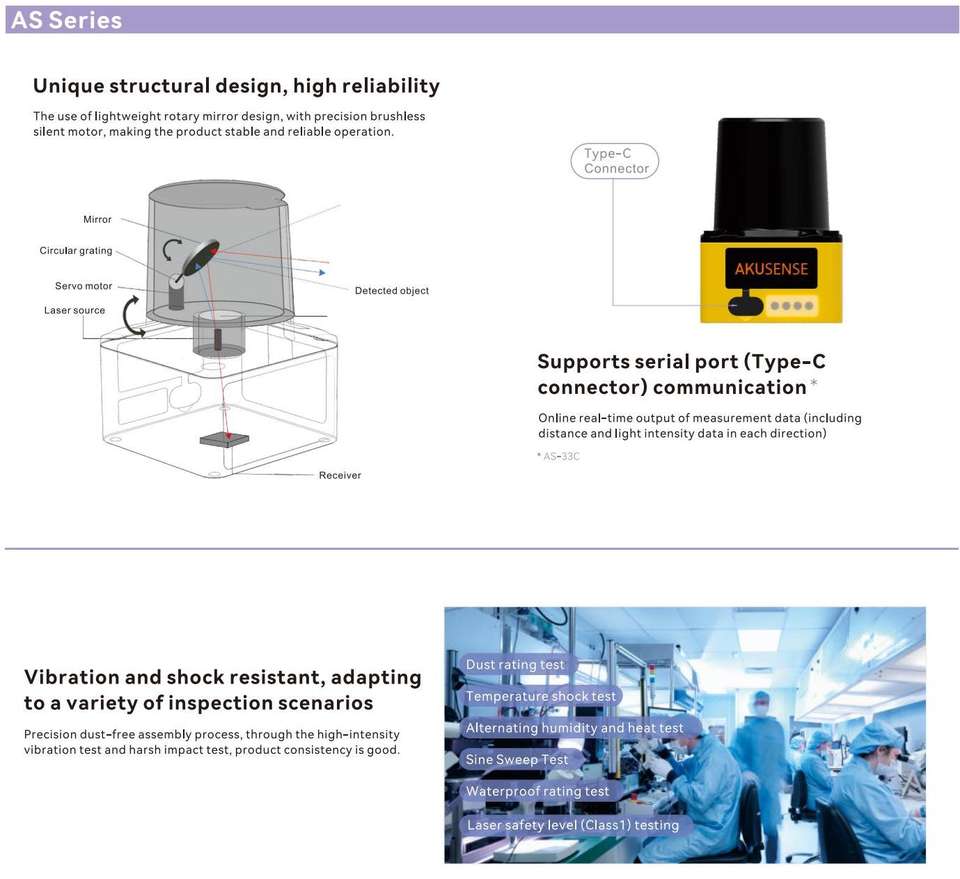 AS Series

Unique structural design, high reliability

The use of lightweight rotary mirror design, with precision brushless silent motor, making the product stable and reliable operation.

Mirror
Circular grating
Servo motor
Laser source
Detected object
Receiver

Type-C Connector

AKUSENSE

Supports serial port (Type-C connector) communication *

Online real-time output of measurement data (including distance and light intensity data in each direction)

* AS-33C

Vibration and shock resistant, adapting to a variety of inspection scenarios

Precision dust-free assembly process, through the high-intensity vibration test and harsh impact test, product consistency is good.

Dust rating test
Temperature shock test
Alternating humidity and heat test
Sine Sweep Test
Waterproof rating test
Laser safety level (Class1) testing