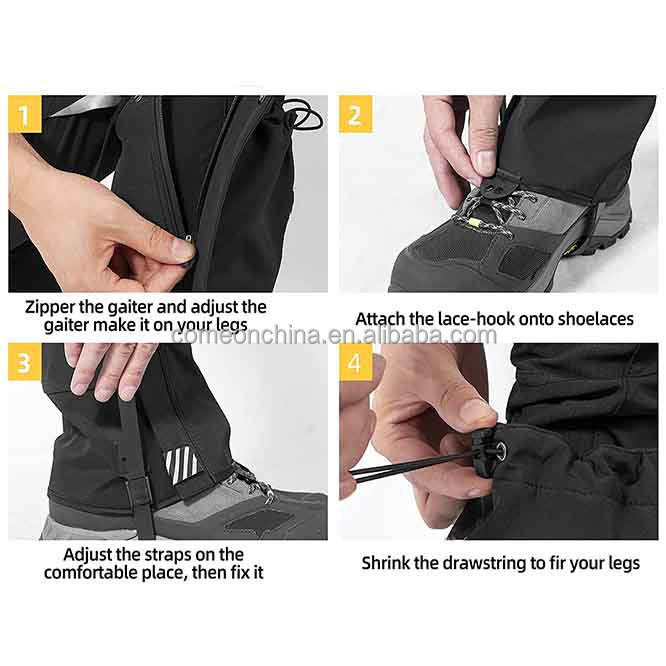 1

Zipper the gaiter and adjust the gaiter make it on your legs

2

Attach the lace-hook onto shoelaces

comeonchina.en.alibaba.com

3

Adjust the straps on the comfortable place, then fix it

4

Shrink the drawstring to fir your legs