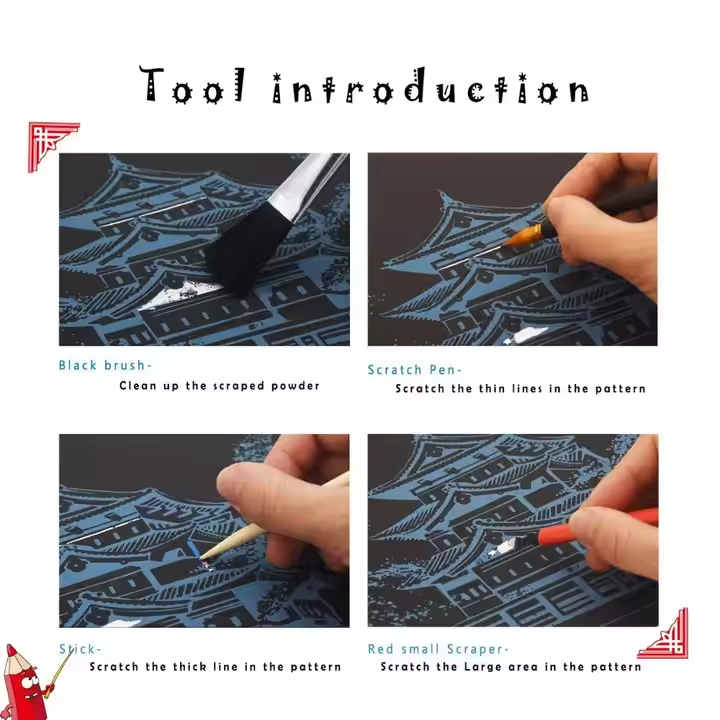 Tool introduction

Black brush-
Clean up the scraped powder

Scratch Pen-
Scratch the thin lines in the pattern

Stick-
Scratch the thick line in the pattern

Red small Scraper-
Scratch the Large area in the pattern