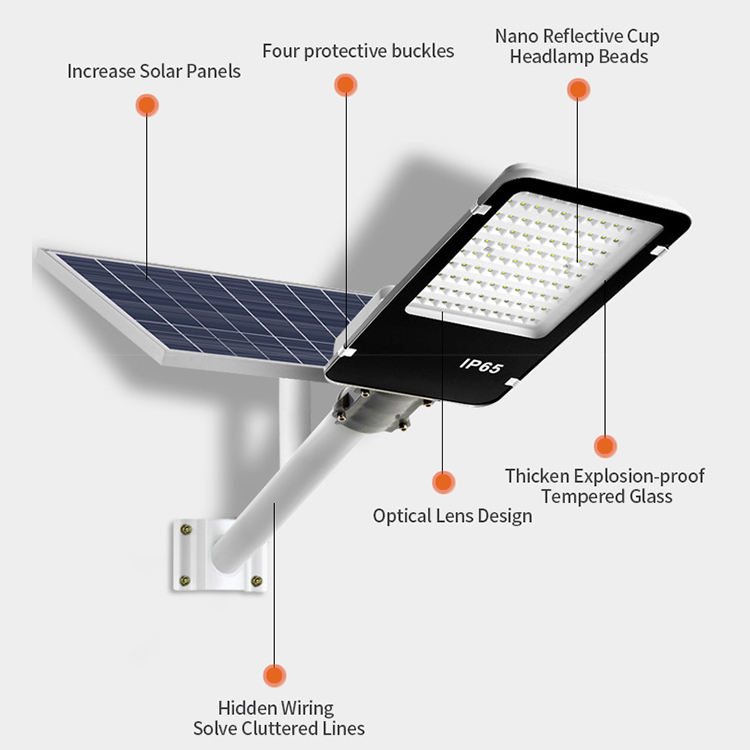 Increase Solar Panels

Four protective buckles

Nano Reflective Cup
Headlamp Beads

IP65

Thicken Explosion-proof
Tempered Glass

Optical Lens Design

Hidden Wiring
Solve Cluttered Lines