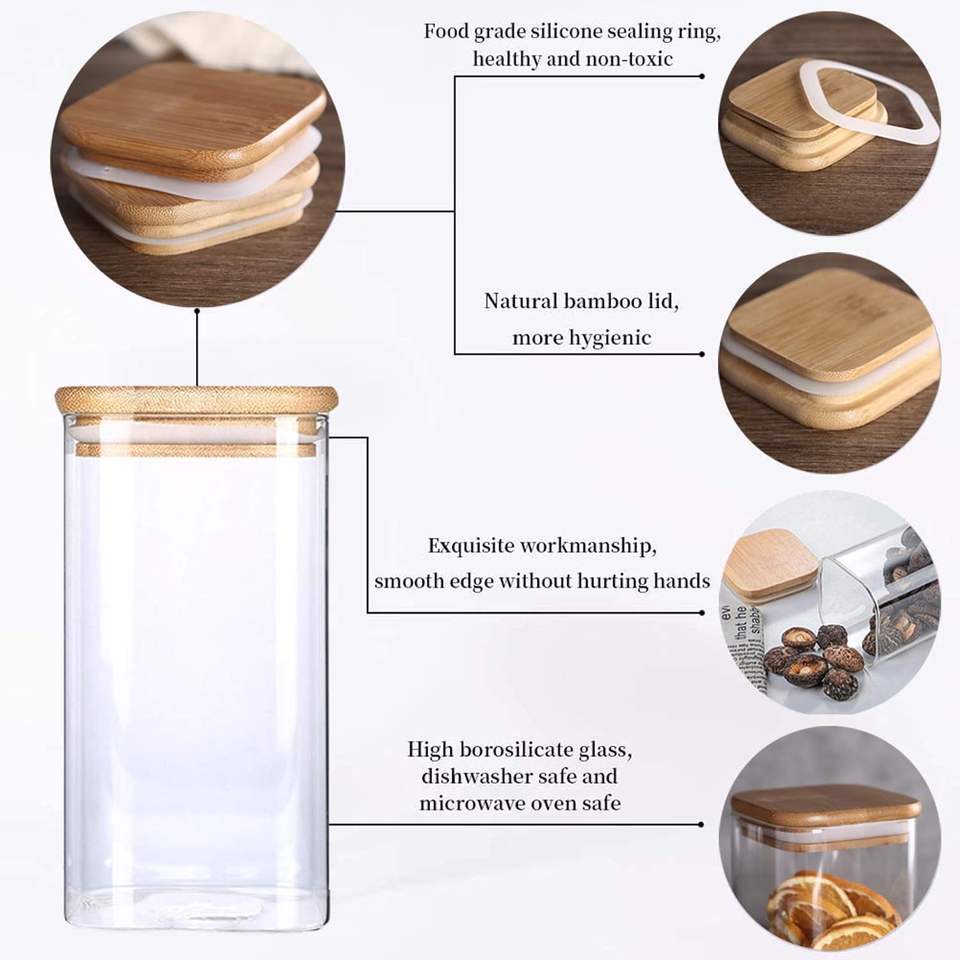 Food grade silicone sealing ring, healthy and non-toxic

Natural bamboo lid, more hygienic

Exquisite workmanship, smooth edge without hurting hands

High borosilicate glass, dishwasher safe and microwave oven safe