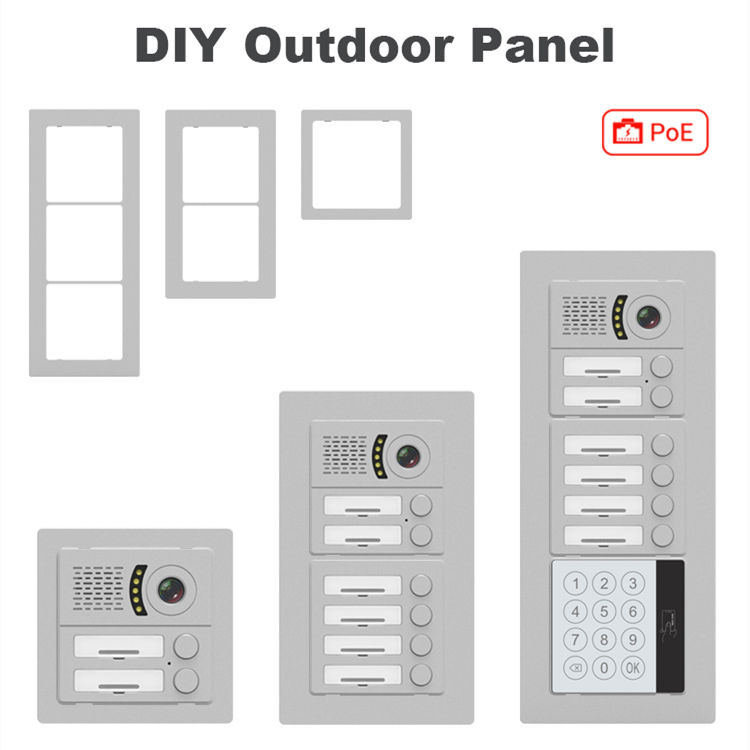 DIY Outdoor Panel

PoE

1 2 3
4 5 6
7 8 9
0 OK