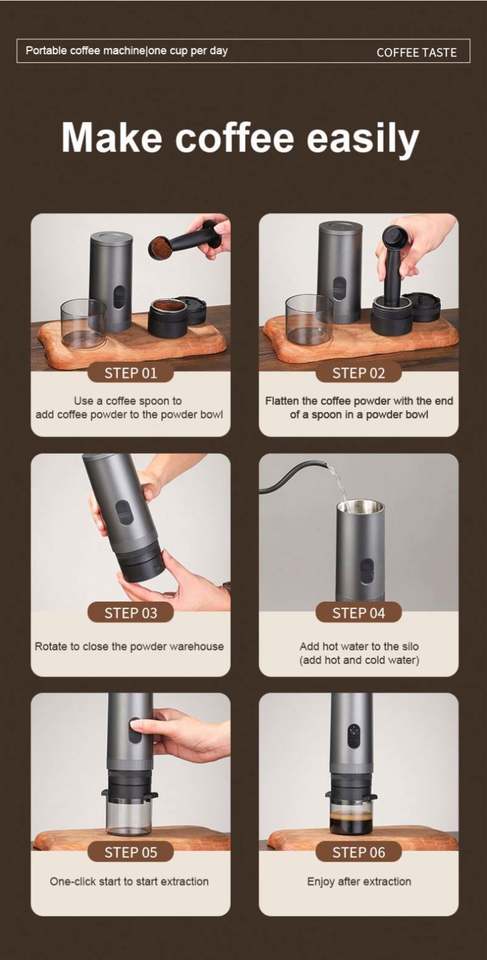 Portable coffee machine|one cup per day

COFFEE TASTE

Make coffee easily

STEP 01

Use a coffee spoon to add coffee powder to the powder bowl

STEP 02

Flatten the coffee powder with the end of a spoon in a powder bowl

STEP 03

Rotate to close the powder warehouse

STEP 04

Add hot water to the silo (add hot and cold water)

STEP 05

One-click start to start extraction

STEP 06

Enjoy after extraction