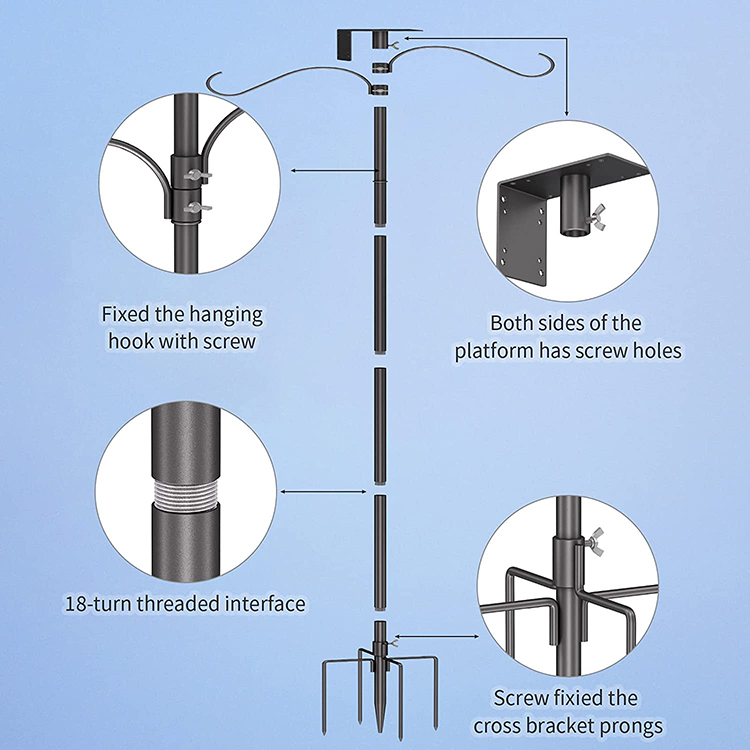 Fixed the hanging hook with screw

Both sides of the platform has screw holes

18-turn threaded interface

Screw fixied the cross bracket prongs